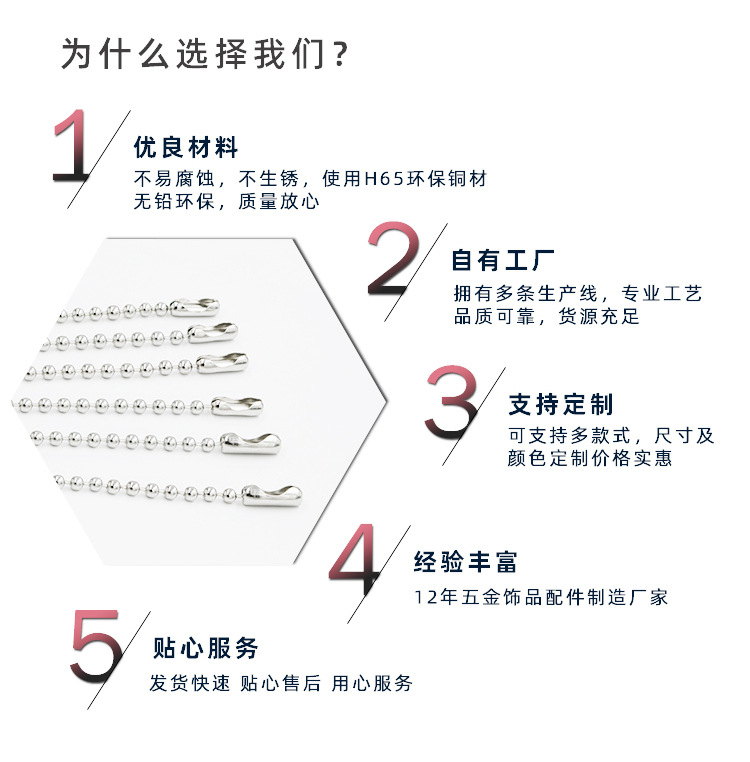 为什么选择我们？

1

优良材料

不易腐蚀，不生锈，使用H65环保铜材
无铅环保，质量放心

2

自有工厂

拥有多条生产线，专业工艺
品质可靠，货源充足

3

支持定制

可支持多款式，尺寸及
颜色定制价格实惠

4

经验丰富

12年五金饰品配件制造厂家

5

贴心服务

发货快速 贴心售后 用心服务