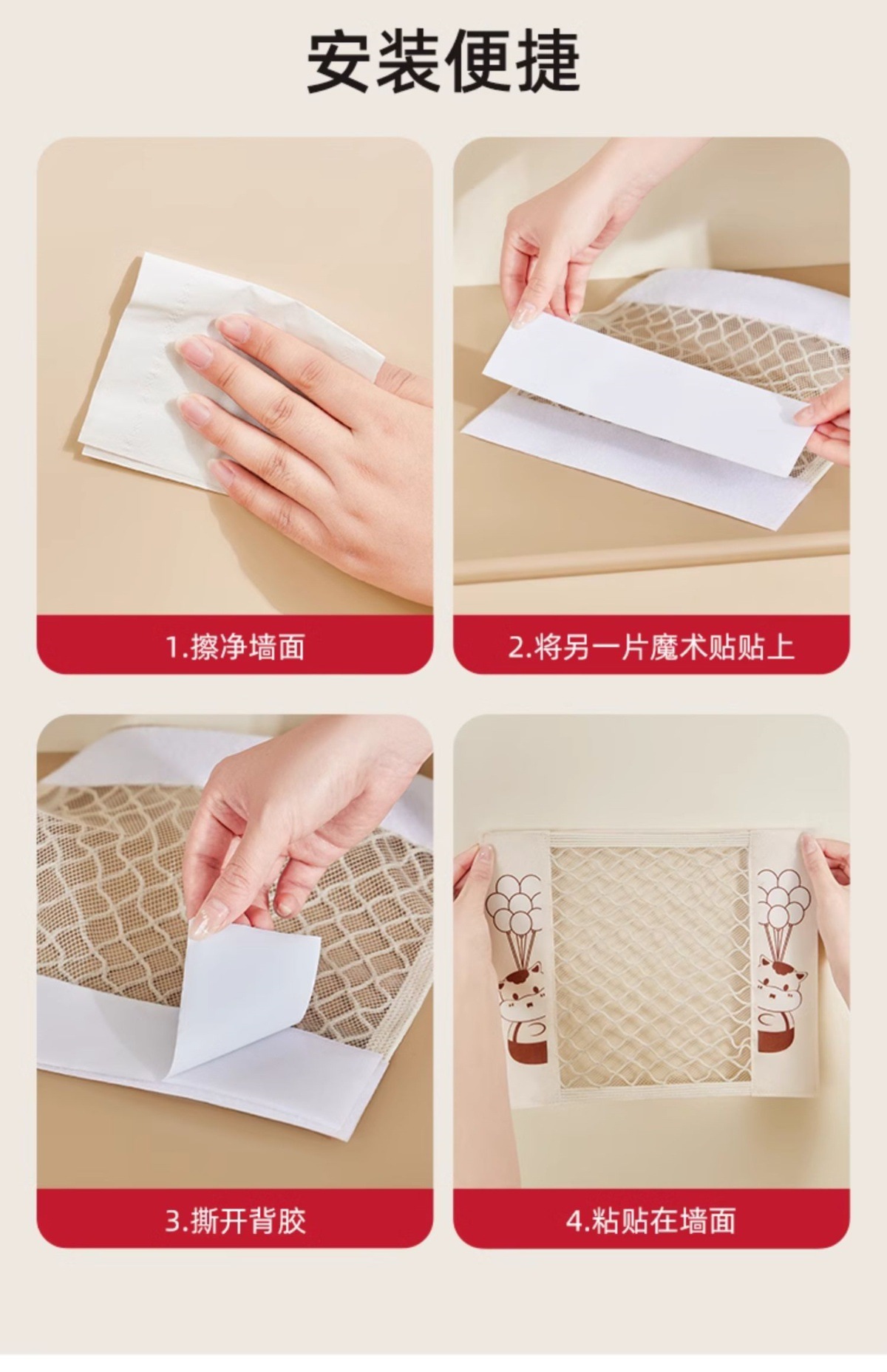 安装便捷

1.擦净墙面

2.将另一片魔术贴贴上

3.撕开背胶

4.粘贴在墙面