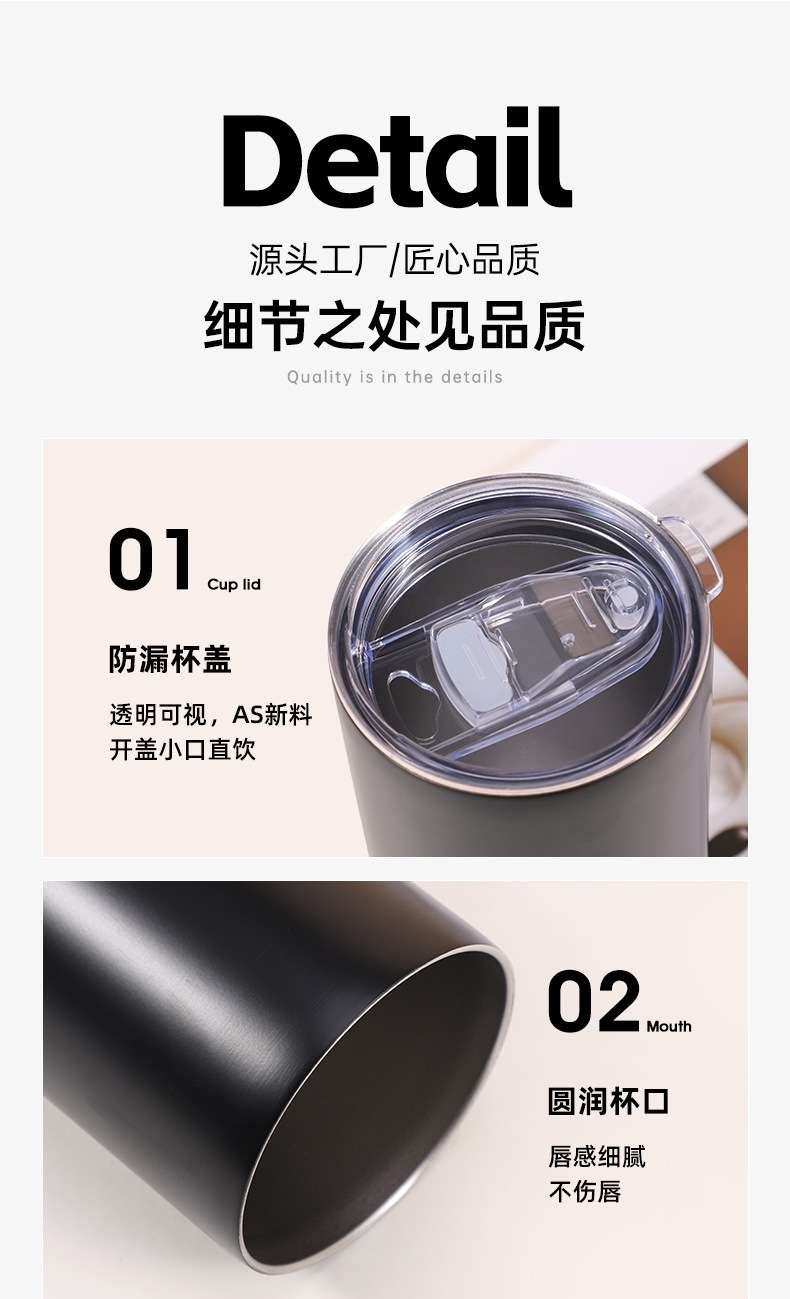 Detail

源头工厂/匠心品质

细节之处见品质

Quality is in the details

01 Cup lid

防漏杯盖

透明可视，AS新料
开盖小口直饮

02 Mouth

圆润杯口

唇感细腻
不伤唇