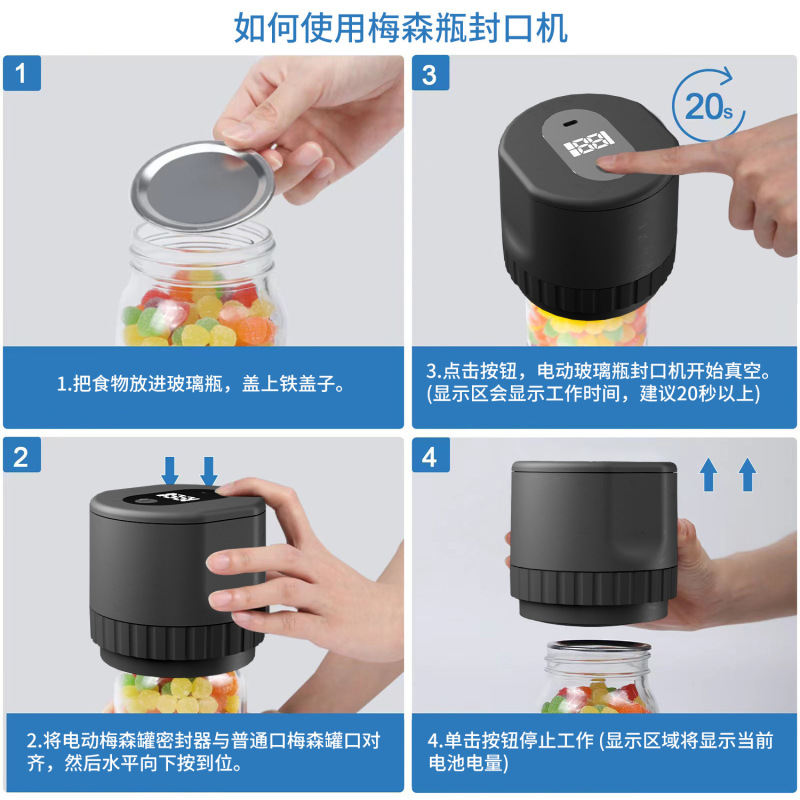 如何使用梅森瓶封口机

1

1.把食物放进玻璃瓶，盖上铁盖子。

3

20s

3.点击按钮，电动玻璃瓶封口机开始真空。(显示区会显示工作时间，建议20秒以上)

2

2.将电动梅森罐密封器与普通口梅森罐口对齐，然后水平向下按到位。

4

4.单击按钮停止工作 (显示区域将显示当前电池电量)