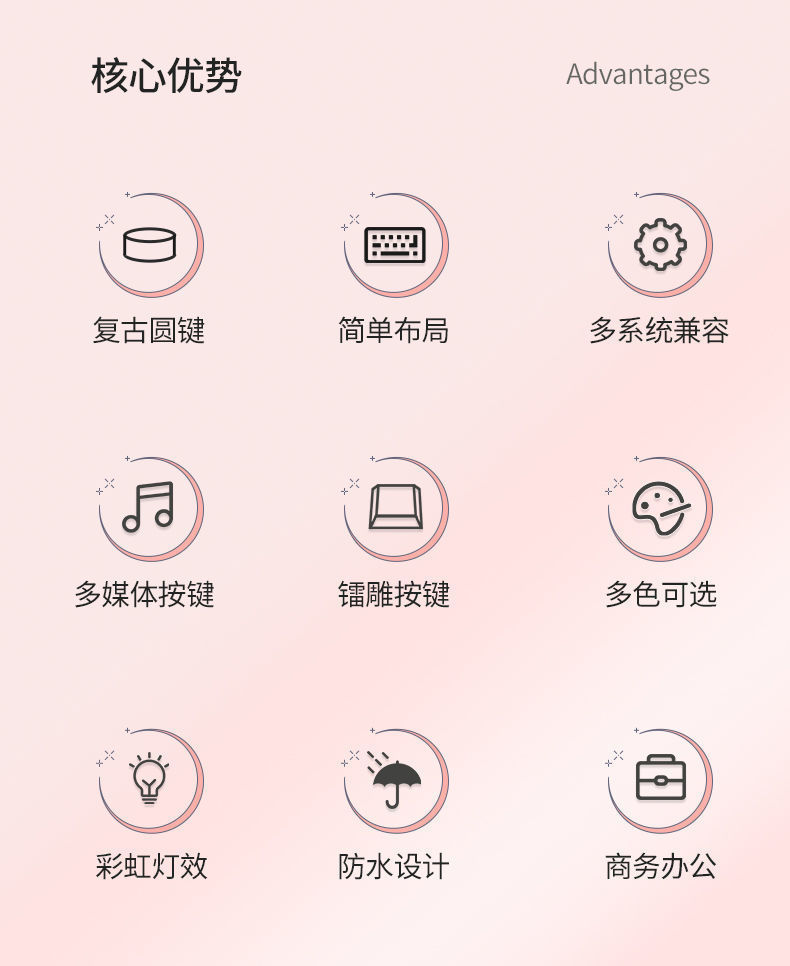 核心优势 Advantages

复古圆键

简单布局

多系统兼容

多媒体按键

镭雕按键

多色可选

彩虹灯效

防水设计

商务办公