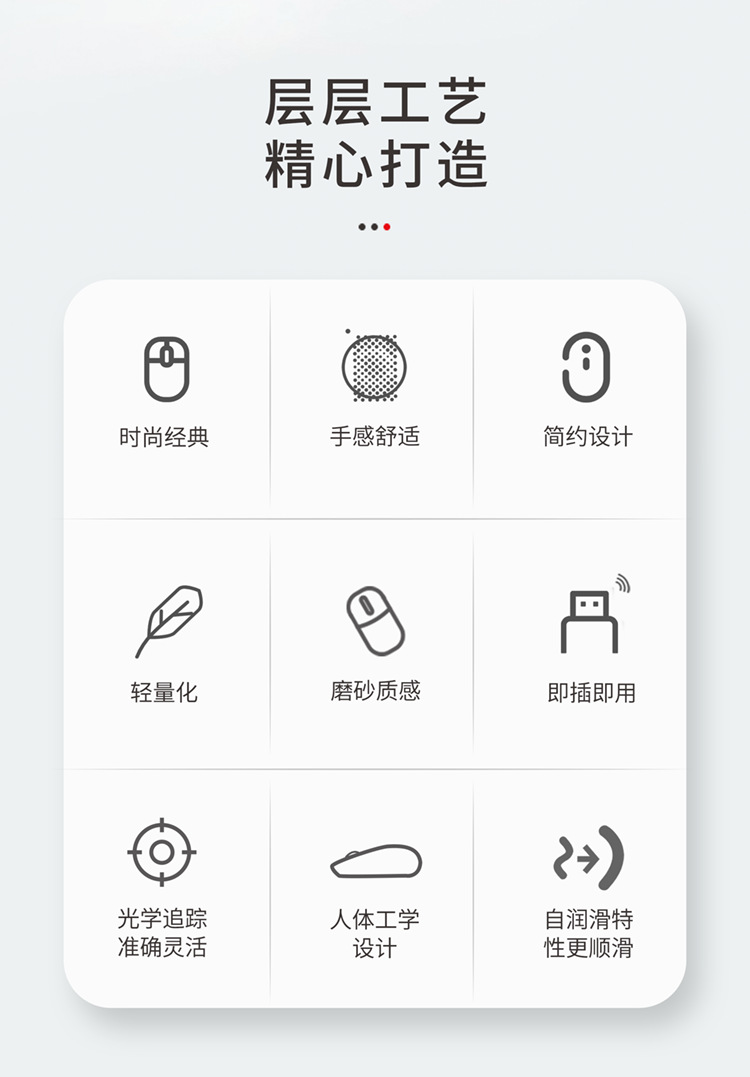 层层工艺
精心打造

时尚经典

手感舒适

简约设计

轻量化

磨砂质感

即插即用

光学追踪
准确灵活

人体工学
设计

自润滑特
性更顺滑