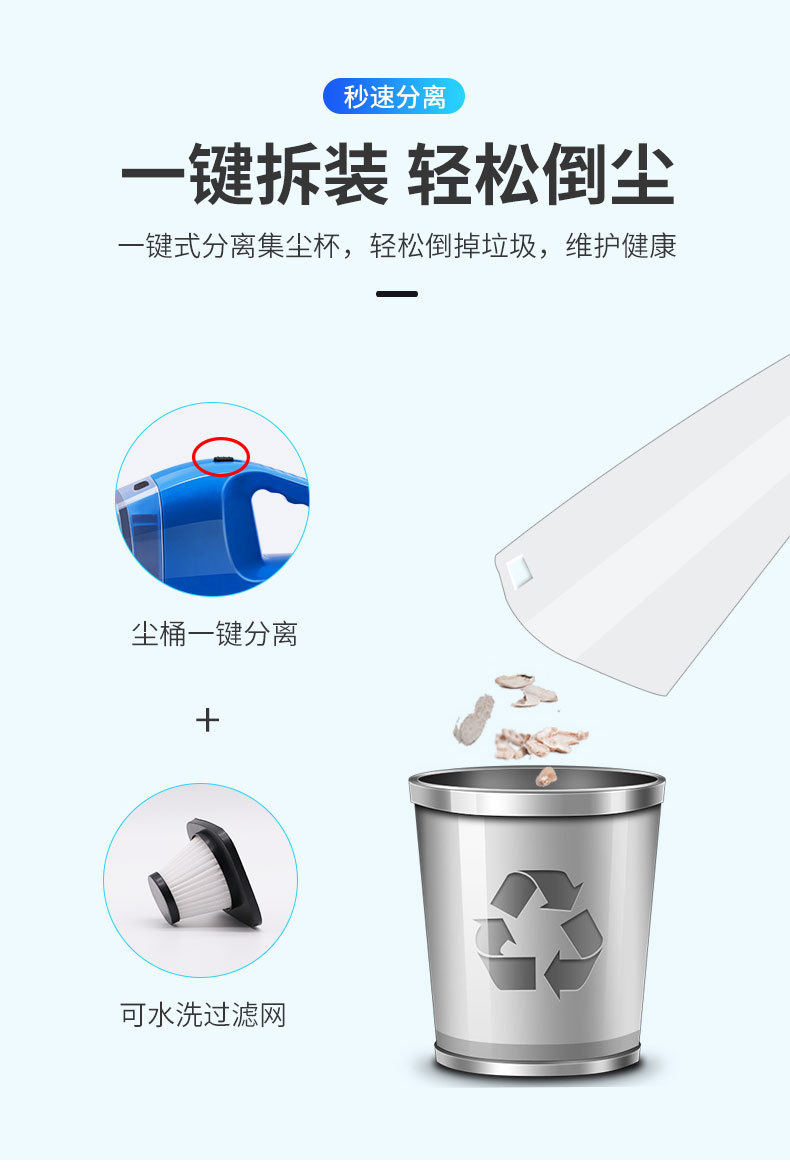 秒速分离

一键拆装 轻松倒尘

一键式分离集尘杯，轻松倒掉垃圾，维护健康

尘桶一键分离

+

可水洗过滤网