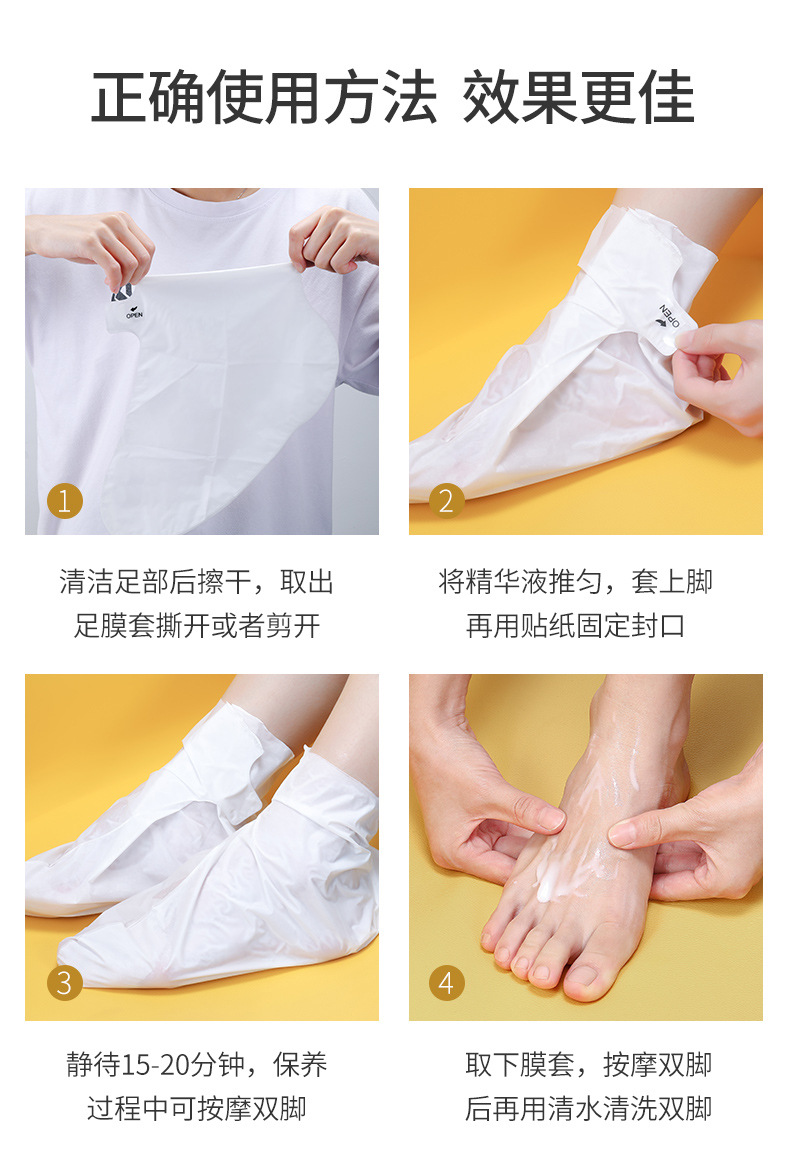 正确使用方法 效果更佳

OPEN

1

清洁足部后擦干，取出足膜套撕开或者剪开

OPEN

2

将精华液推匀，套上脚再用贴纸固定封口

3

静待15-20分钟，保养过程中可按摩双脚

4

取下膜套，按摩双脚后再用清水清洗双脚