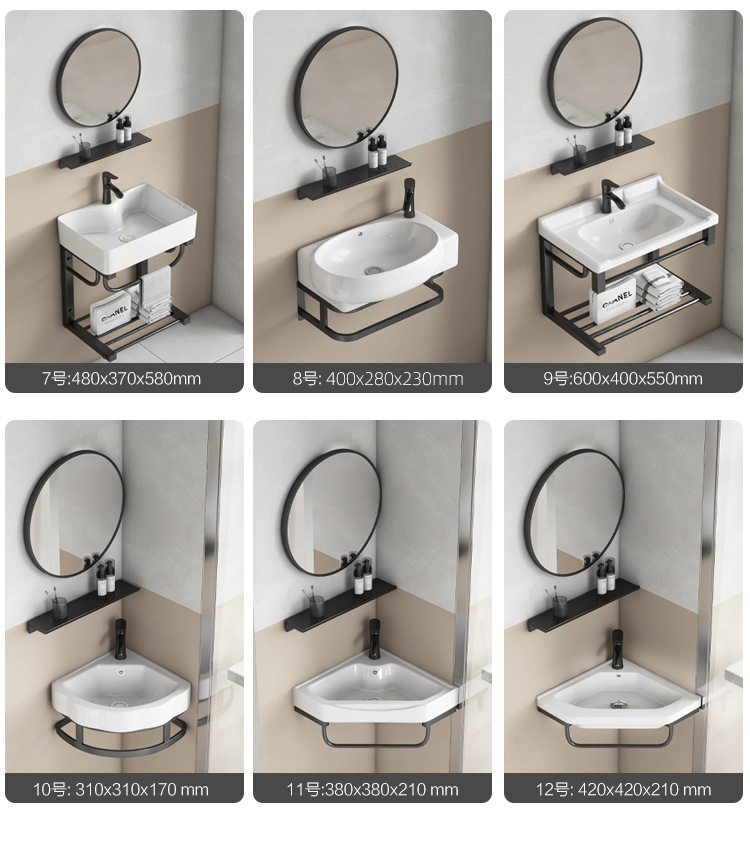 CHANEL

7号:480x370x580mm

8号: 400x280x230mm

CHANEL

9号:600x400x550mm

10号: 310x310x170 mm

11号:380x380x210 mm

12号: 420x420x210 mm