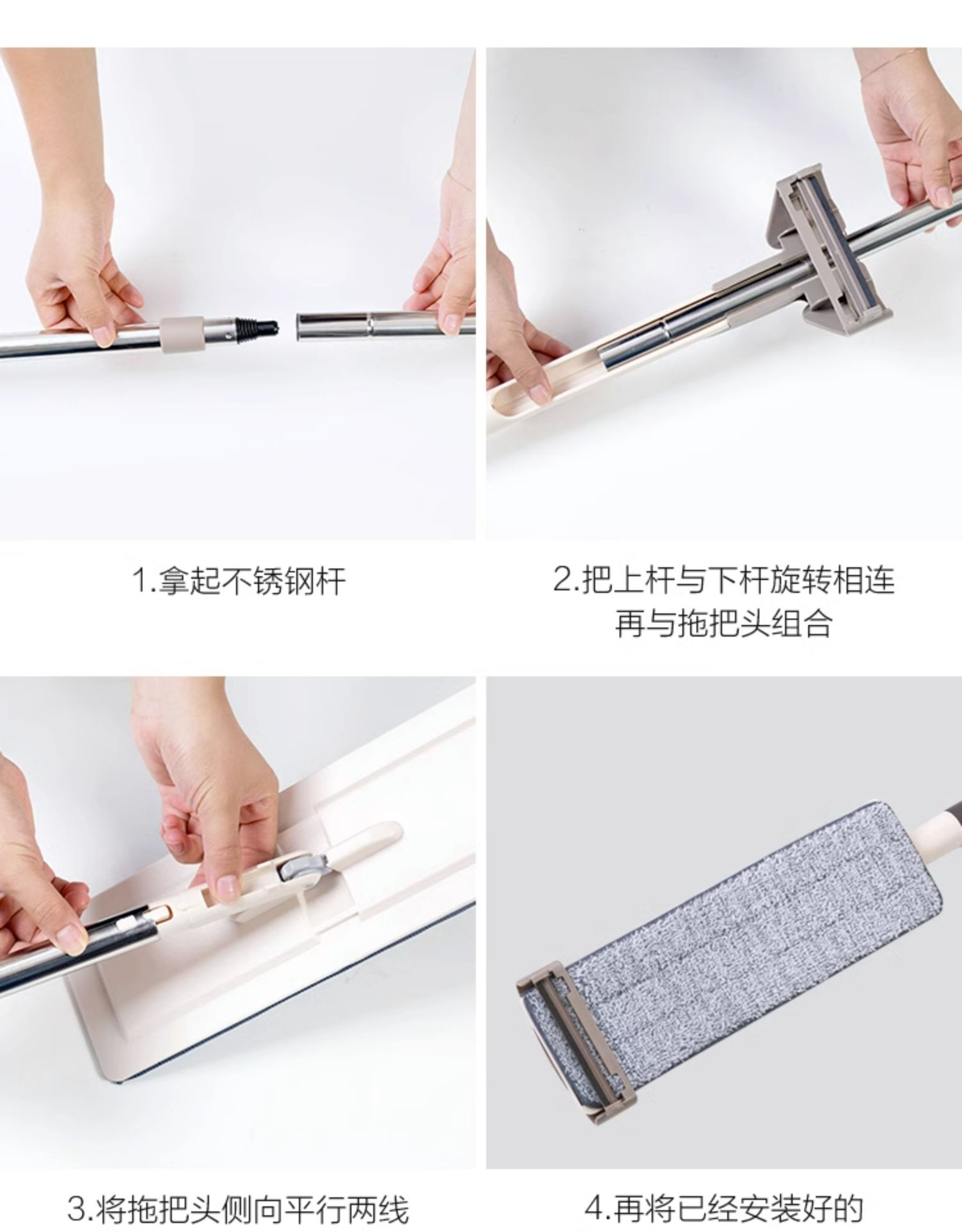 1.拿起不锈钢杆

2.把上杆与下杆旋转相连再与拖把头组合

3.将拖把头侧向平行两线

4.再将已经安装好的