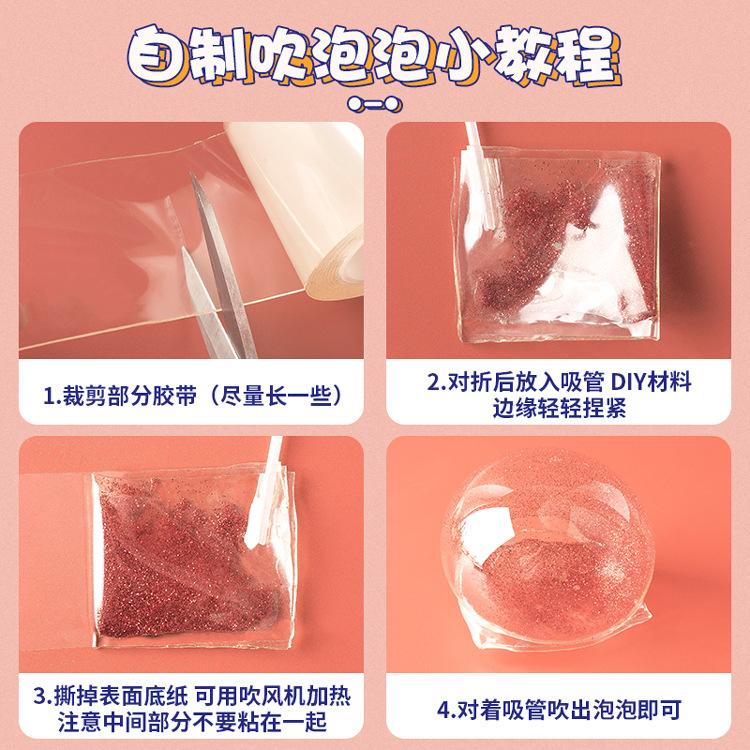 自制吹泡泡小教程

1.裁剪部分胶带（尽量长一些）

2.对折后放入吸管 DIY材料
边缘轻轻捏紧

3.撕掉表面底纸 可用吹风机加热
注意中间部分不要粘在一起

4.对着吸管吹出泡泡即可