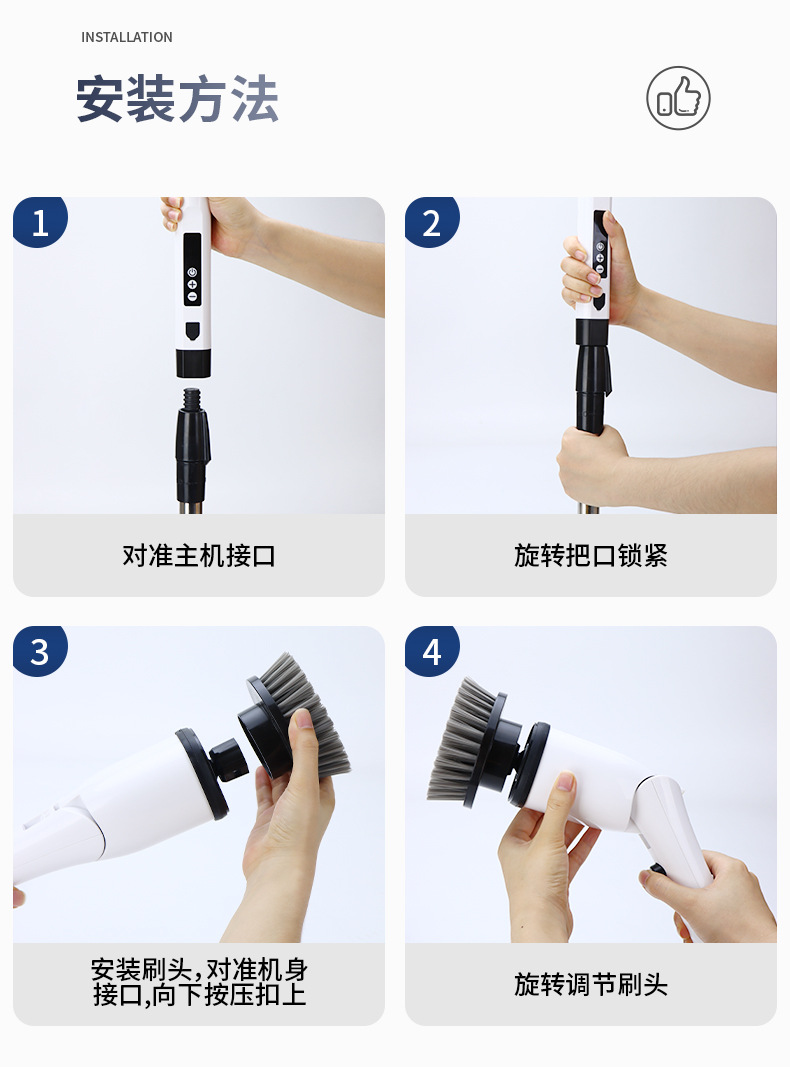 INSTALLATION

安装方法

1

对准主机接口

2

旋转把口锁紧

3

安装刷头,对准机身接口,向下按压扣上

4

旋转调节刷头