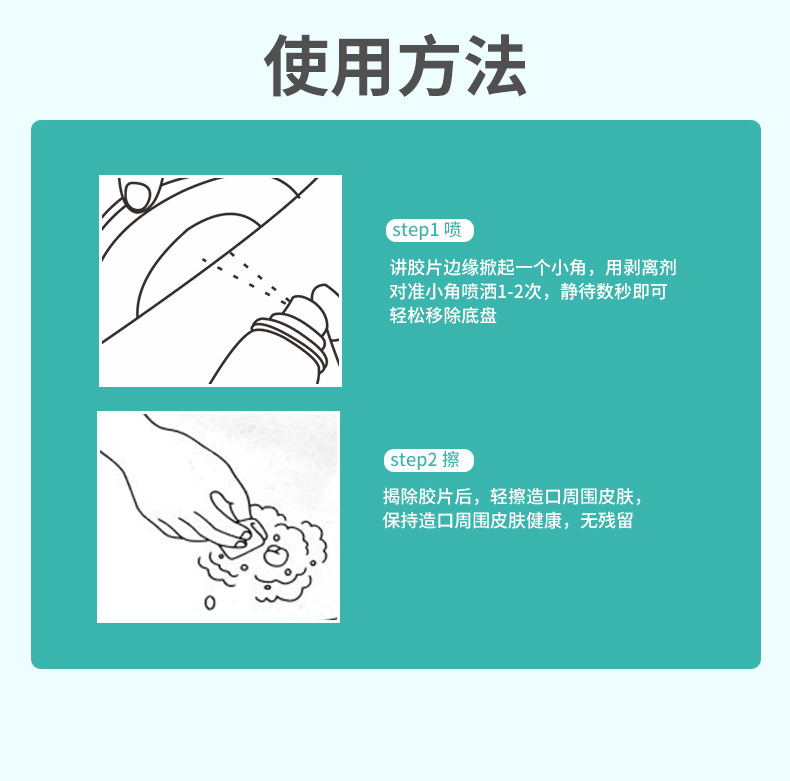 使用方法

step1 喷

讲胶片边缘掀起一个小角，用剥离剂对准小角喷洒1-2次，静待数秒即可轻松移除底盘

step2 擦

揭除胶片后，轻擦造口周围皮肤，保持造口周围皮肤健康，无残留