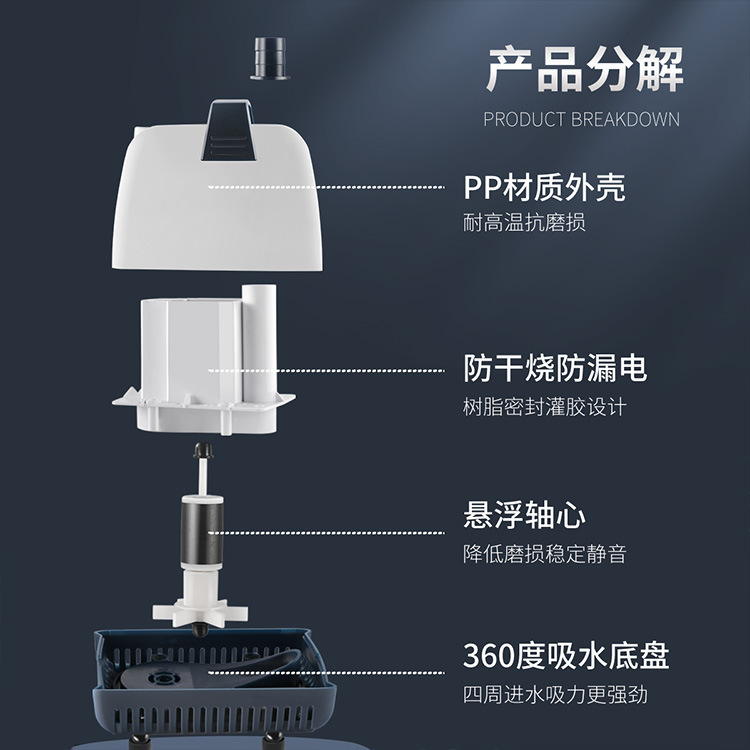 产品分解
PRODUCT BREAKDOWN

PP材质外壳
耐高温抗磨损

防干烧防漏电
树脂密封灌胶设计

悬浮轴心
降低磨损稳定静音

360度吸水底盘
四周进水吸力更强劲