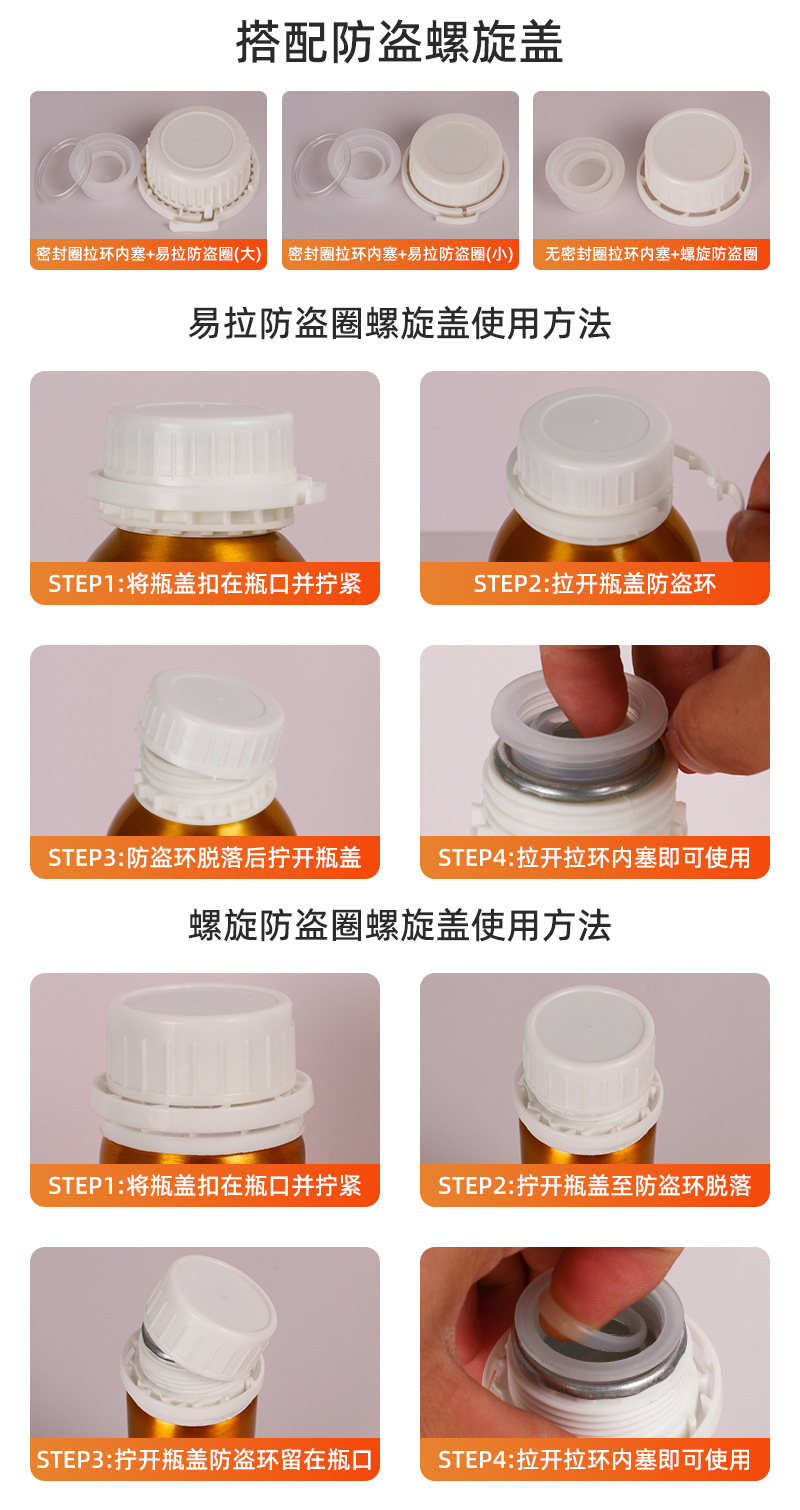 搭配防盗螺旋盖

密封圈拉环内塞+易拉防盗圈(大)

密封圈拉环内塞+易拉防盗圈(小)

无密封圈拉环内塞+螺旋防盗圈

易拉防盗圈螺旋盖使用方法

STEP1:将瓶盖扣在瓶口并拧紧

STEP2:拉开瓶盖防盗环

STEP3:防盗环脱落后拧开瓶盖

STEP4:拉开拉环内塞即可使用

螺旋防盗圈螺旋盖使用方法

STEP1:将瓶盖扣在瓶口并拧紧

STEP2:拧开瓶盖至防盗环脱落

STEP3:拧开瓶盖防盗环留在瓶口

STEP4:拉开拉环内塞即可使用