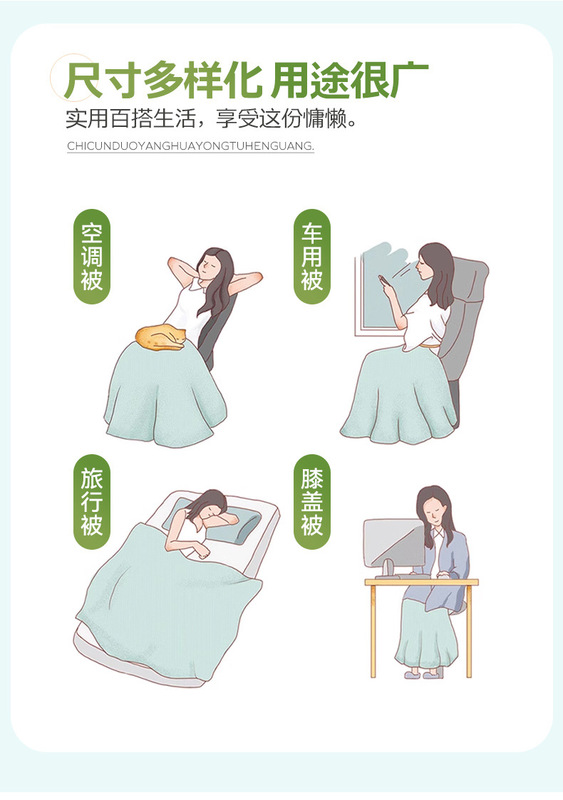 尺寸多样化 用途很广

实用百搭生活，享受这份慵懒。

CHICUNDUOYANGHUAYONGTUHENGUANG.

空调被

车用被

旅行被

膝盖被