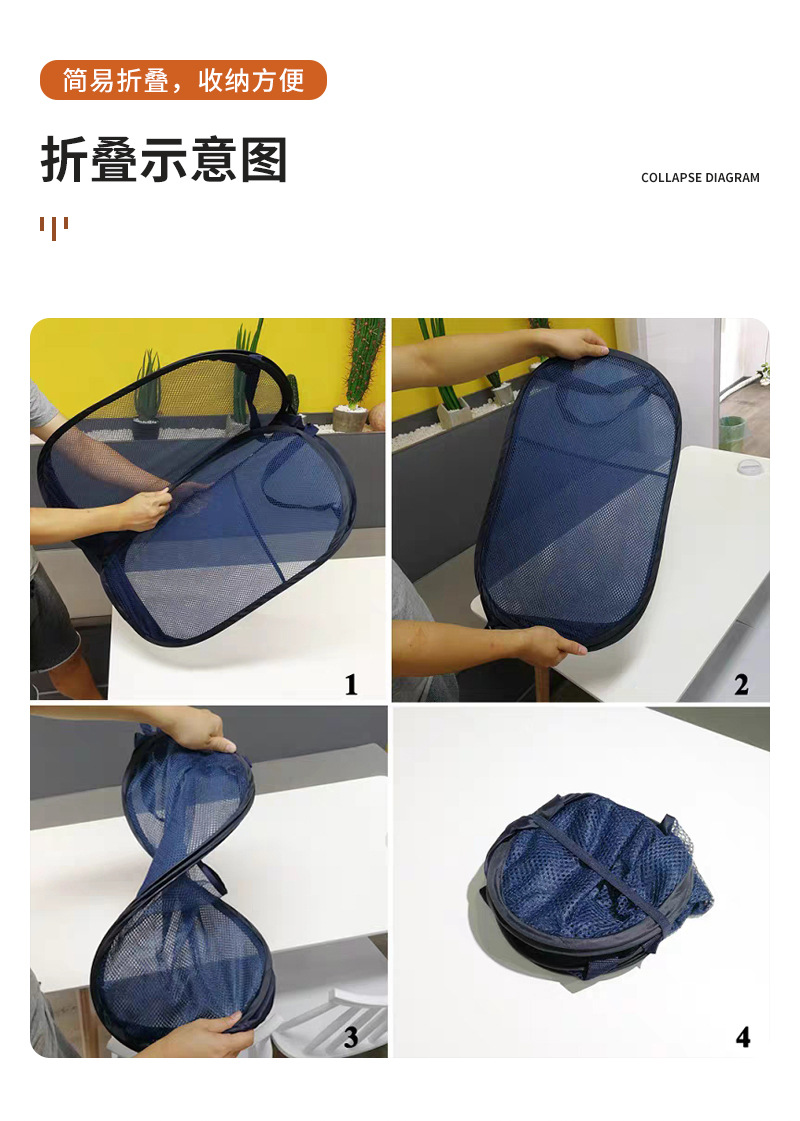 简易折叠，收纳方便

折叠示意图

COLLAPSE DIAGRAM

1

2

3

4