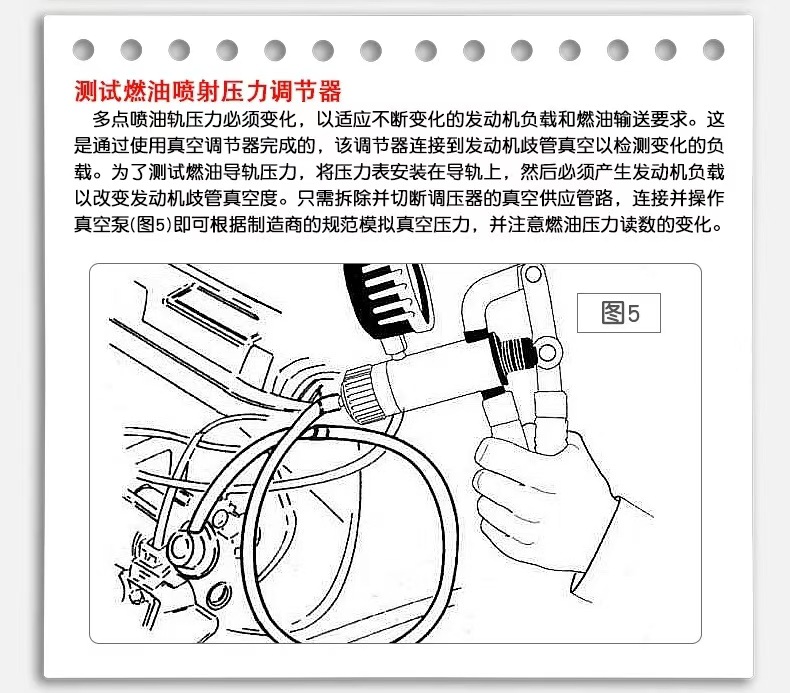 测试燃油喷射压力调节器

多点喷油轨压力必须变化，以适应不断变化的发动机负载和燃油输送要求。这是通过使用真空调节器完成的，该调节器连接到发动机歧管真空以检测变化的负载。为了测试燃油导轨压力，将压力表安装在导轨上，然后必须产生发动机负载以改变发动机歧管真空度。只需拆除并切断调压器的真空供应管路，连接并操作真空泵(图5)即可根据制造商的规范模拟真空压力，并注意燃油压力读数的变化。

图5