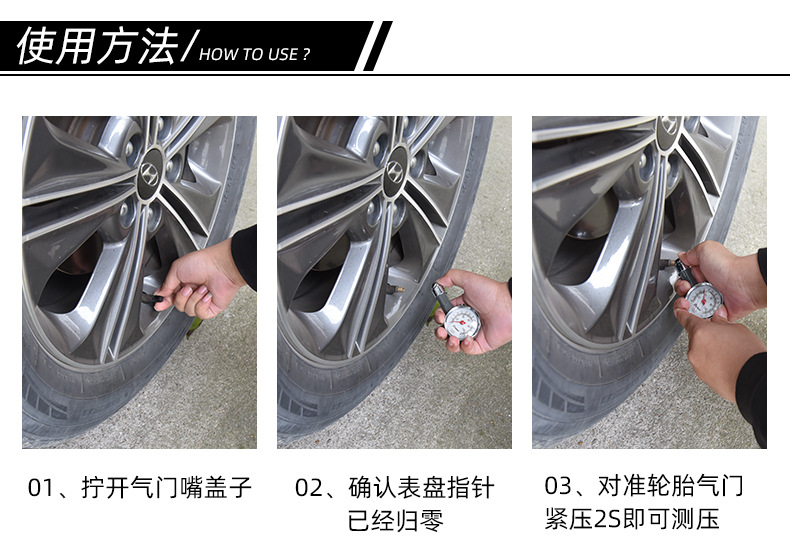 使用方法/ HOW TO USE ?

01、拧开气门嘴盖子

02、确认表盘指针已经归零

03、对准轮胎气门紧压2S即可测压