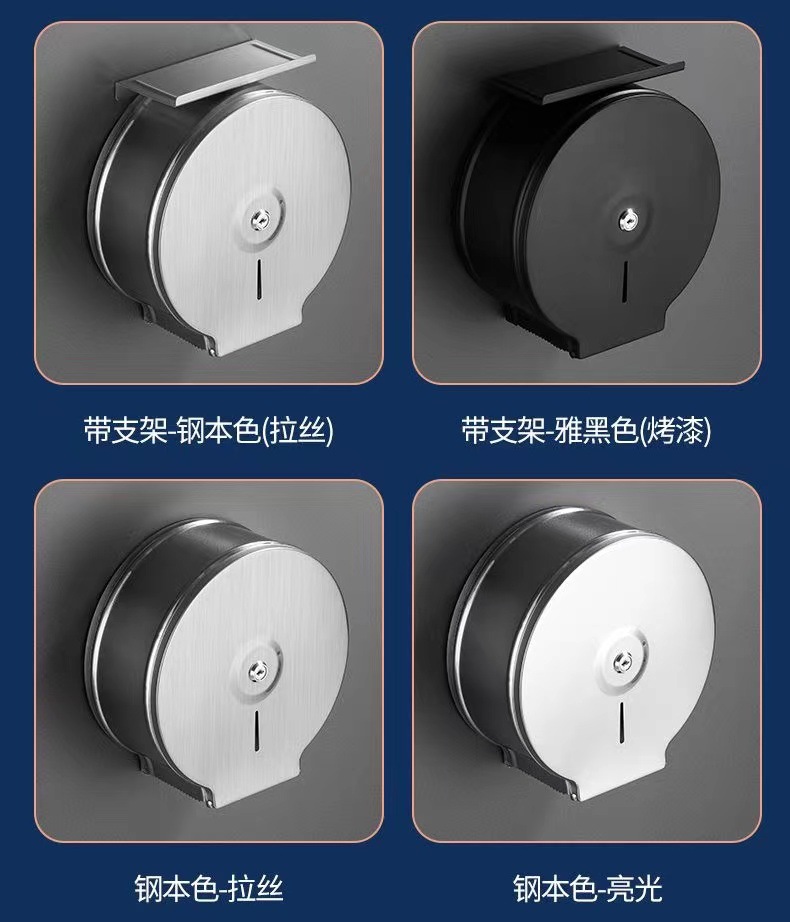 带支架-钢本色(拉丝)

带支架-雅黑色(烤漆)

钢本色-拉丝

钢本色-亮光