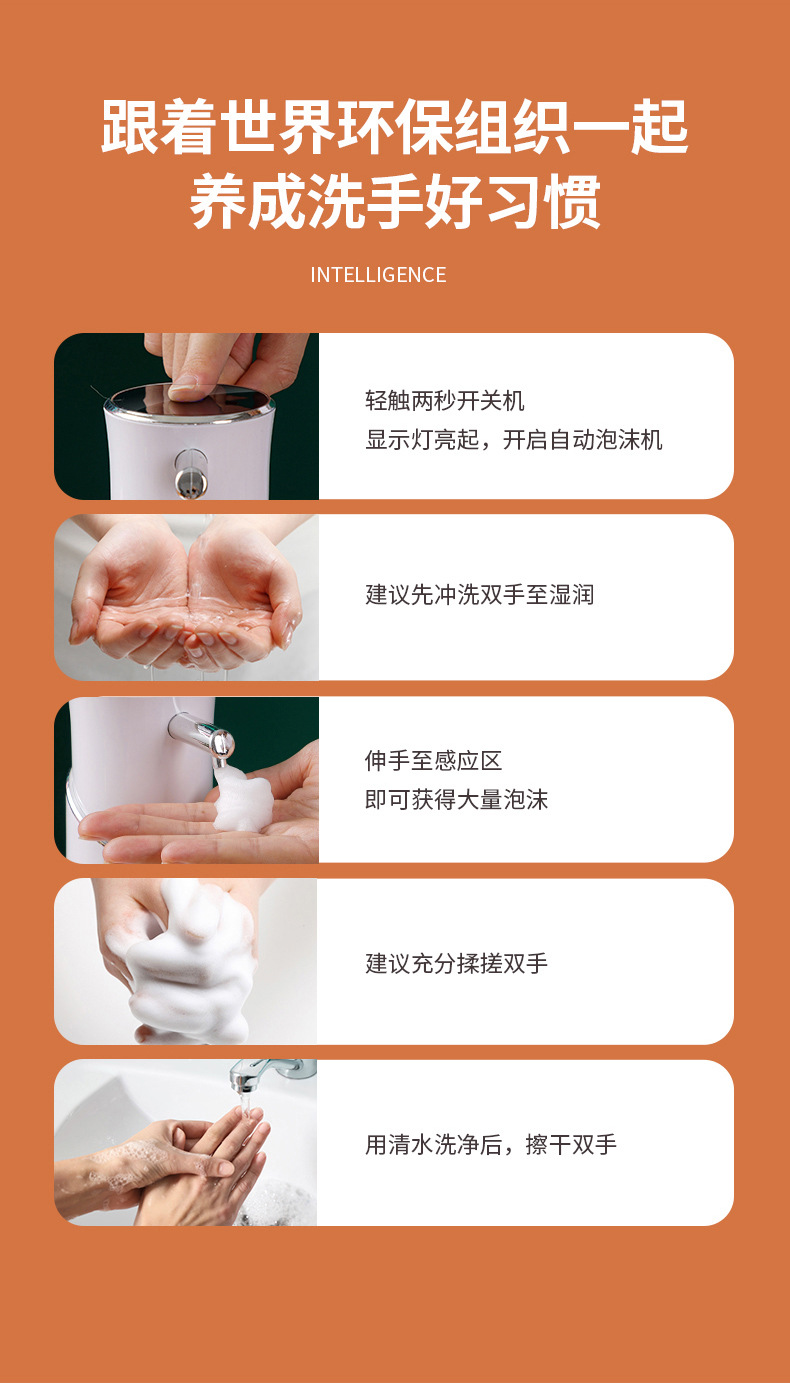 跟着世界环保组织一起
养成洗手好习惯

INTELLIGENCE

轻触两秒开关机
显示灯亮起，开启自动泡沫机

建议先冲洗双手至湿润

伸手至感应区
即可获得大量泡沫

建议充分揉搓双手

用清水洗净后，擦干双手