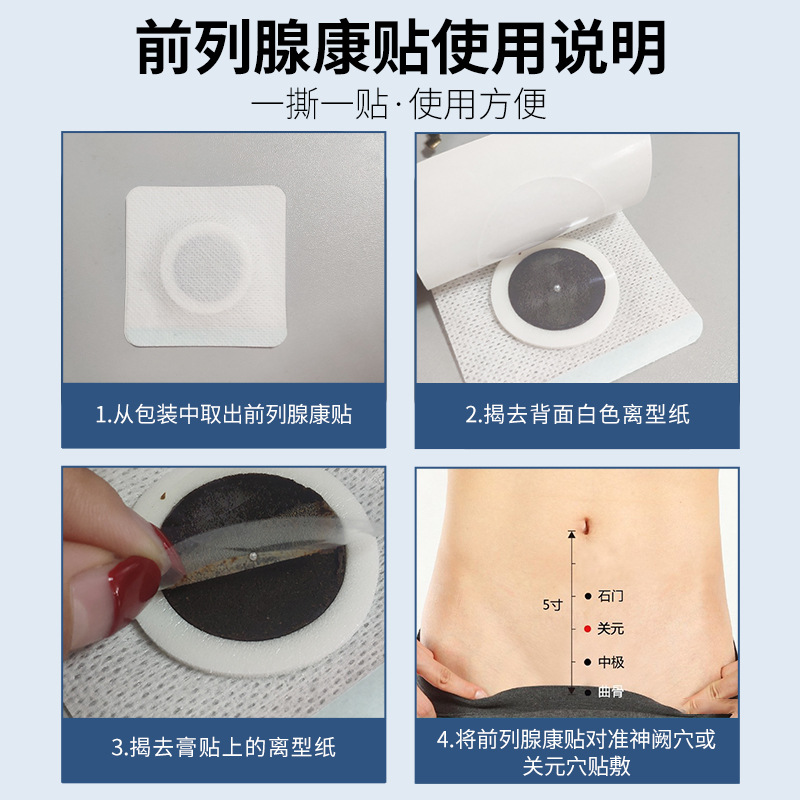 前列腺康贴使用说明

一撕一贴·使用方便

1.从包装中取出前列腺康贴

2.揭去背面白色离型纸

3.揭去膏贴上的离型纸

5寸
石门
关元
中极
曲骨

4.将前列腺康贴对准神阙穴或关元穴贴敷