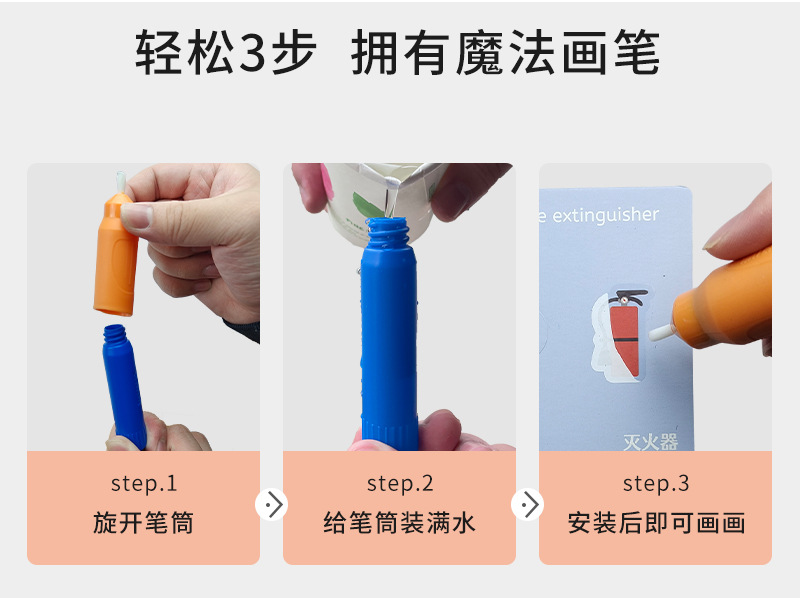 轻松3步 拥有魔法画笔

e extinguisher

灭火器

step.1
旋开笔筒

step.2
给笔筒装满水

step.3
安装后即可画画