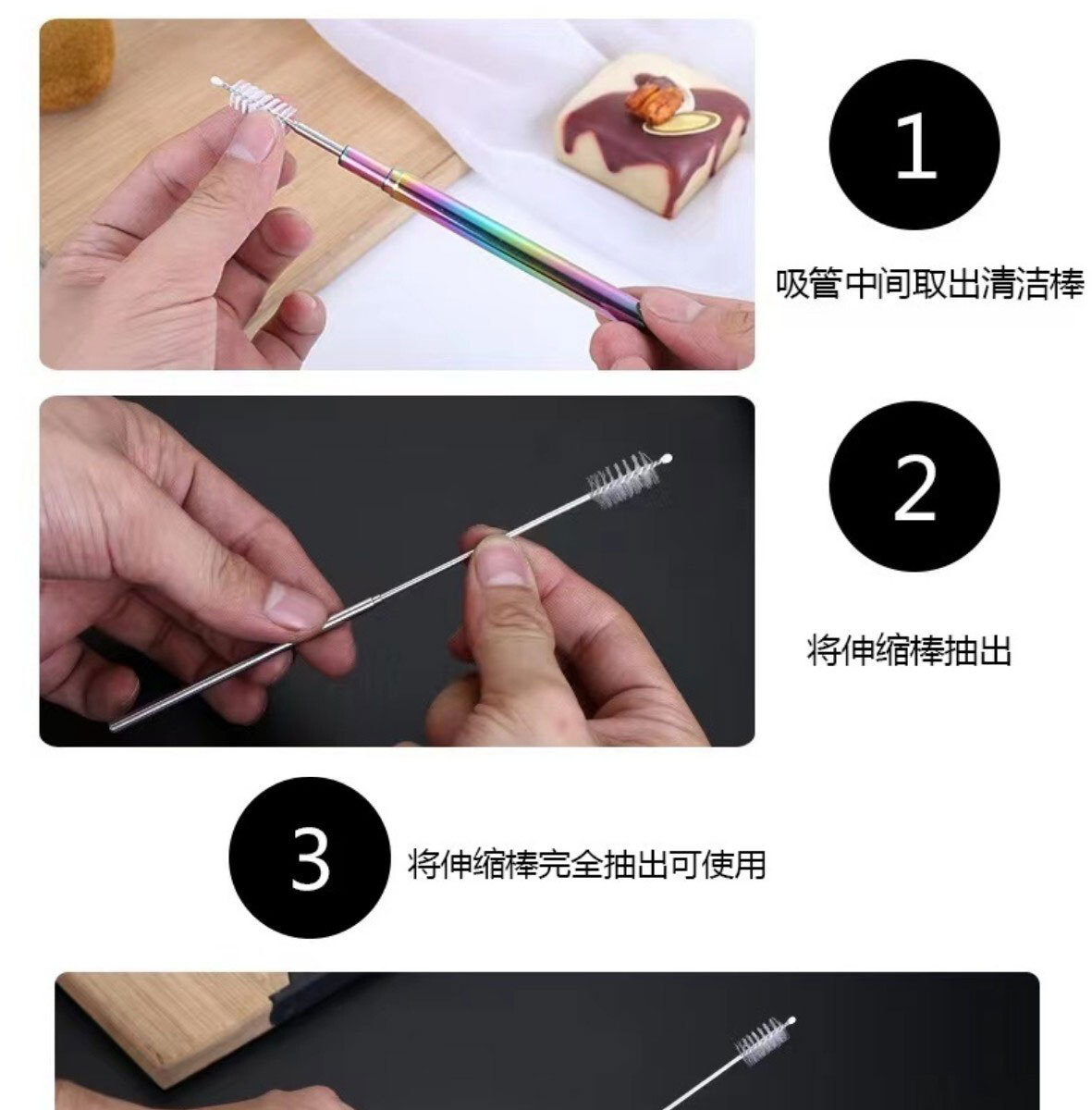 1

吸管中间取出清洁棒

2

将伸缩棒抽出

3

将伸缩棒完全抽出可使用