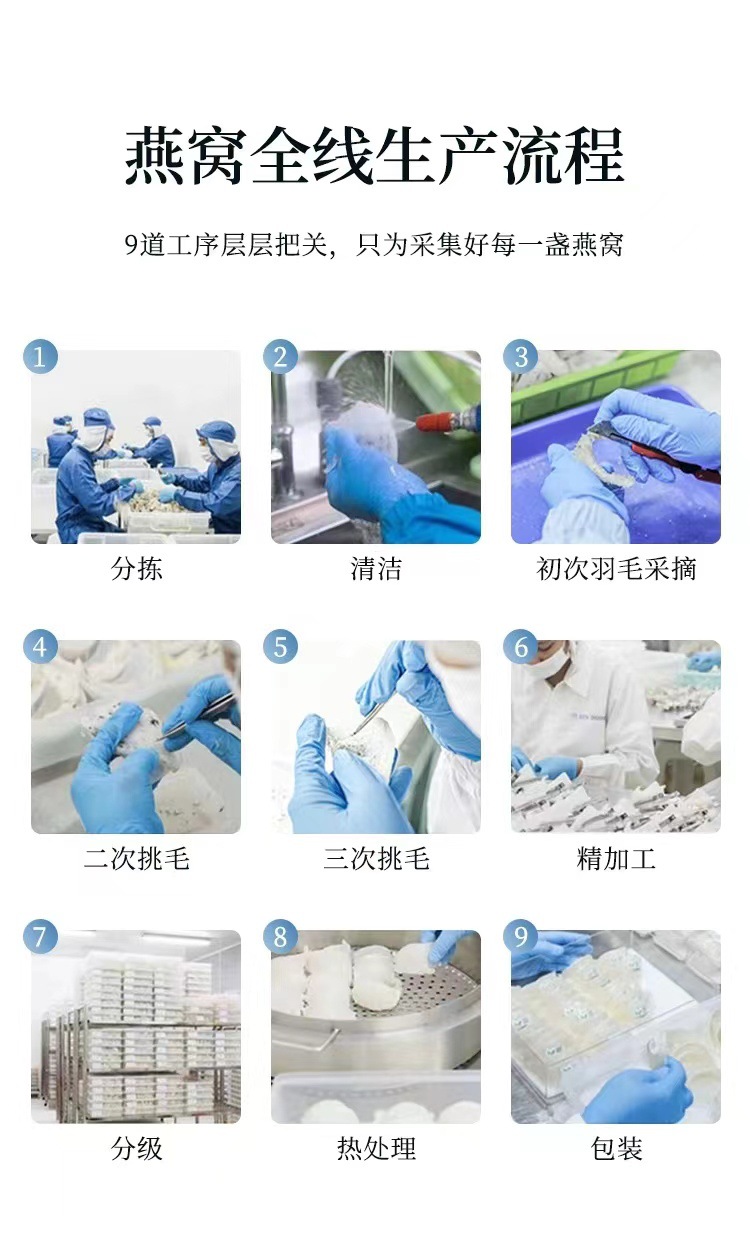 燕窝全线生产流程

9道工序层层把关，只为采集好每一盏燕窝

1
分拣

2
清洁

3
初次羽毛采摘

4
二次挑毛

5
三次挑毛

6
精加工

7
分级

8
热处理

9
包装