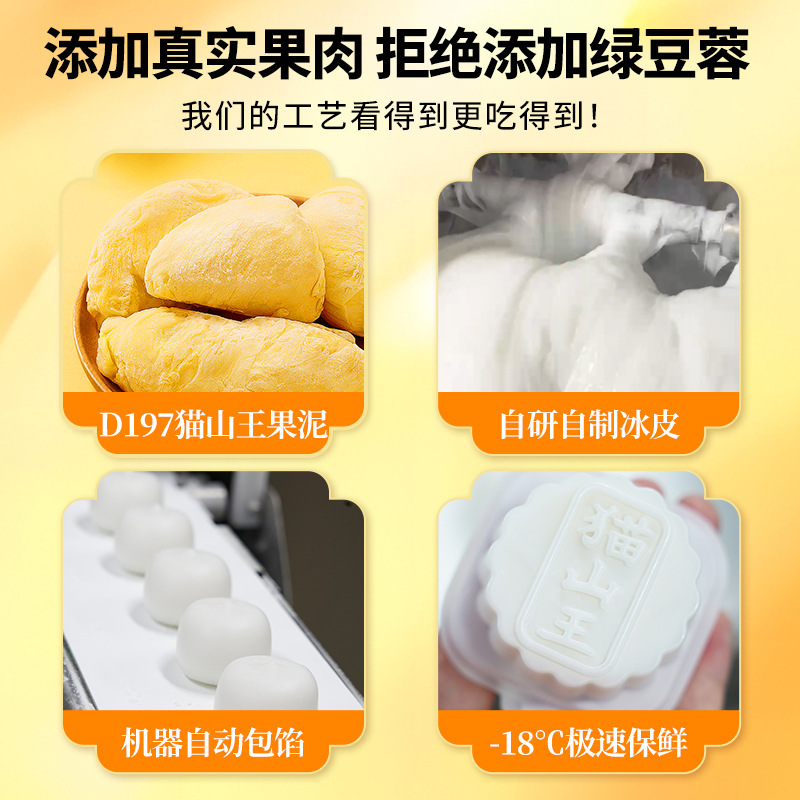 添加真实果肉 拒绝添加绿豆蓉

我们的工艺看得到更吃得到！

D197猫山王果泥

自研自制冰皮

机器自动包馅

猫山王

-18°C极速保鲜