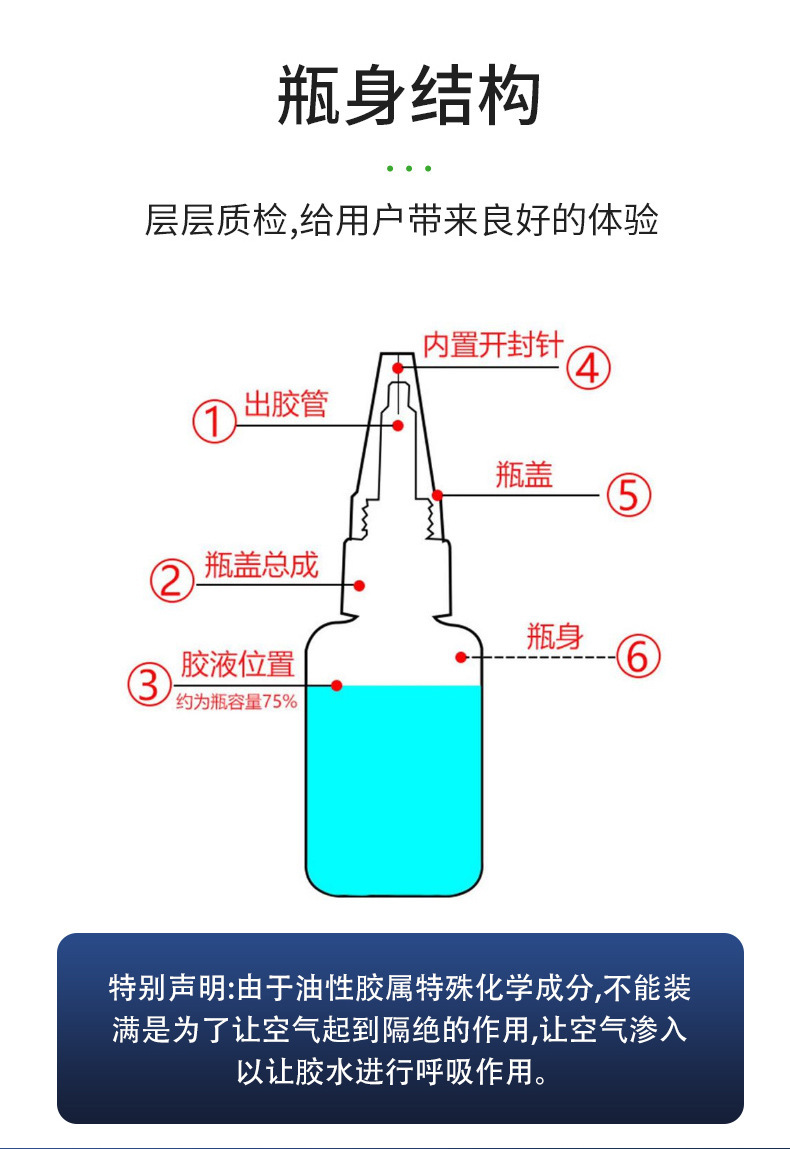 瓶身结构

层层质检,给用户带来良好的体验

内置开封针 ④

① 出胶管

瓶盖 ⑤

② 瓶盖总成

瓶身 ⑥

③ 胶液位置
约为瓶容量75%

特别声明:由于油性胶属特殊化学成分,不能装满是为了让空气起到隔绝的作用,让空气渗入以让胶水进行呼吸作用。