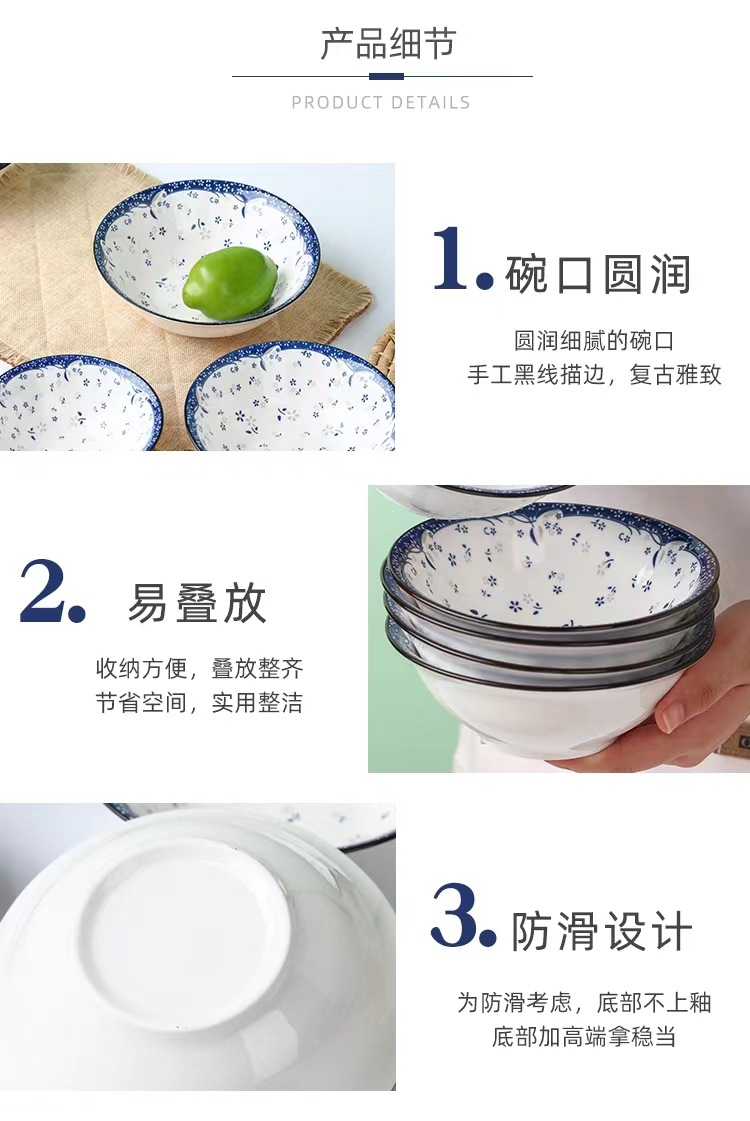 产品细节

PRODUCT DETAILS

1. 碗口圆润

圆润细腻的碗口
手工黑线描边，复古雅致

2. 易叠放

收纳方便，叠放整齐
节省空间，实用整洁

3. 防滑设计

为防滑考虑，底部不上釉
底部加高端拿稳当