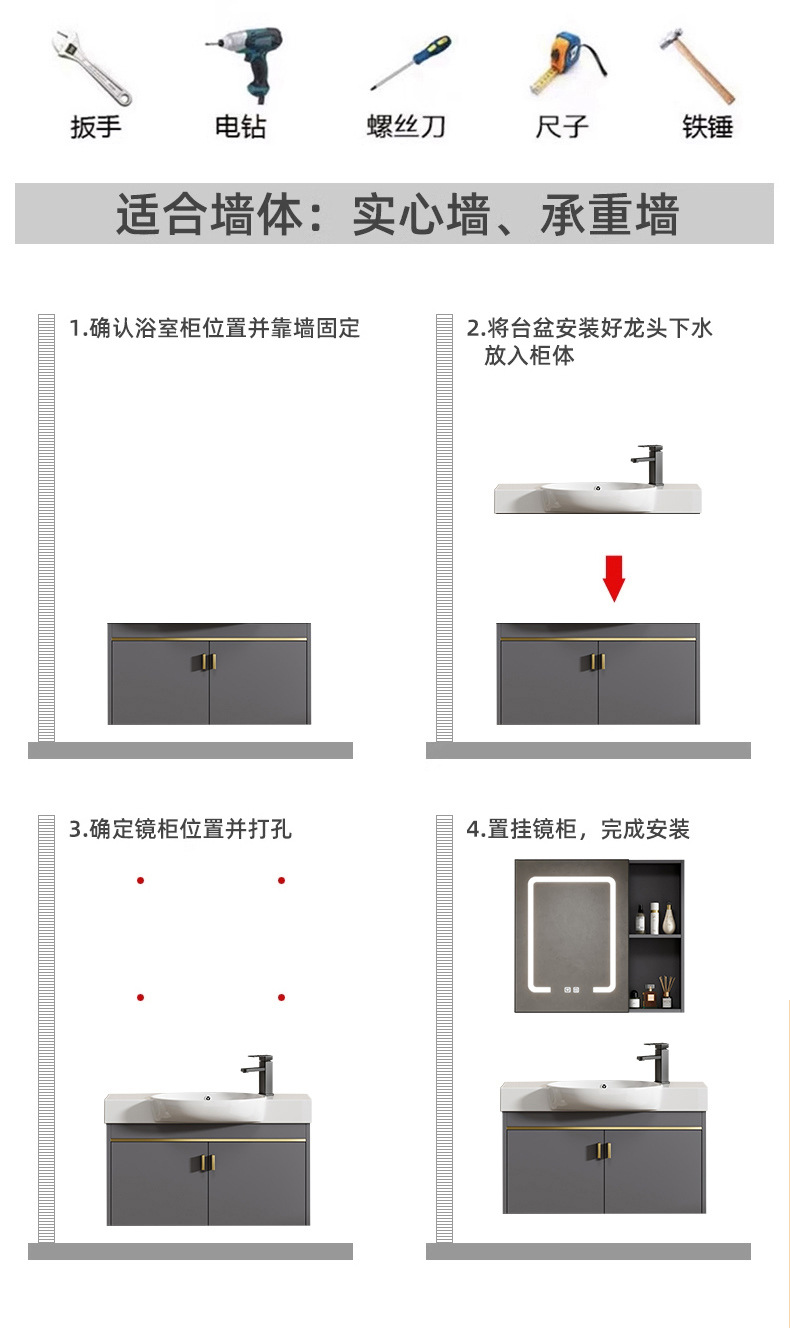 扳手 电钻 螺丝刀 尺子 铁锤

适合墙体：实心墙、承重墙

1.确认浴室柜位置并靠墙固定

2.将台盆安装好龙头下水放入柜体

3.确定镜柜位置并打孔

4.置挂镜柜，完成安装