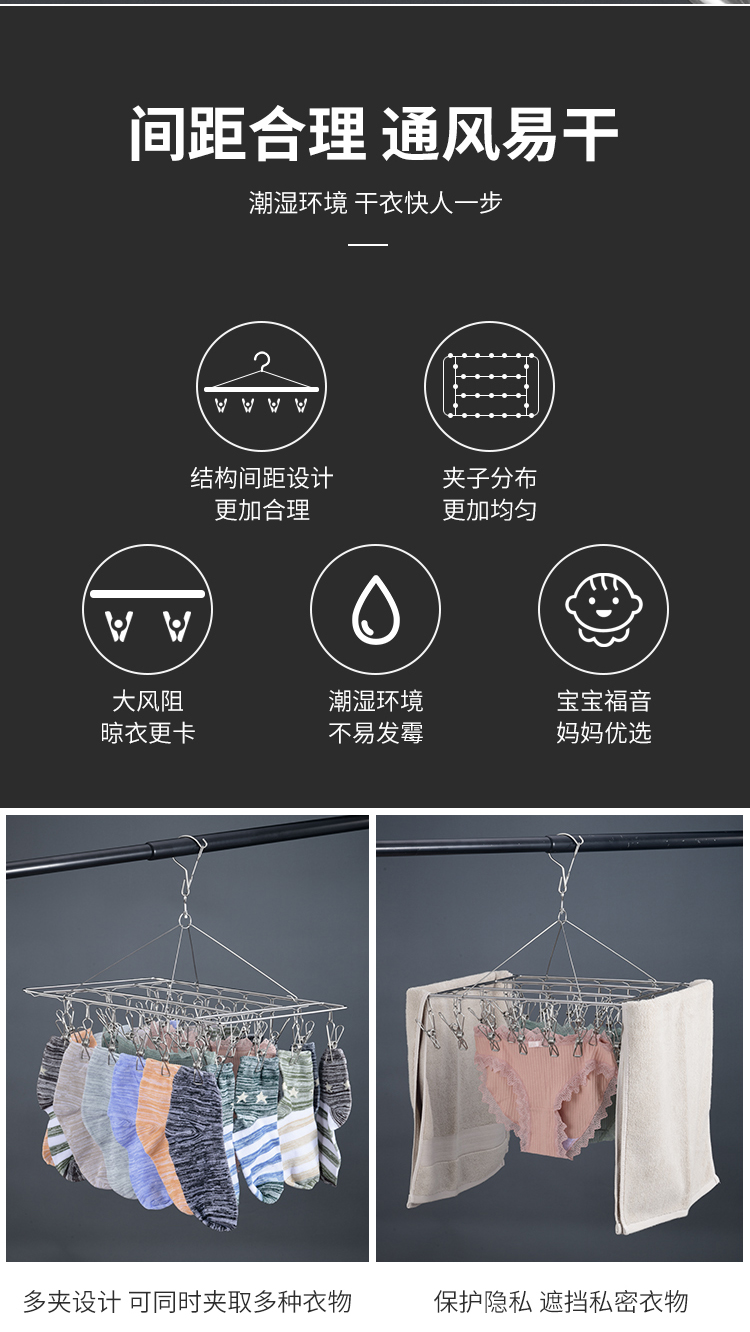 间距合理 通风易干

潮湿环境 干衣快人一步

结构间距设计
更加合理

夹子分布
更加均匀

大风阻
晾衣更卡

潮湿环境
不易发霉

宝宝福音
妈妈优选

多夹设计 可同时夹取多种衣物

保护隐私 遮挡私密衣物