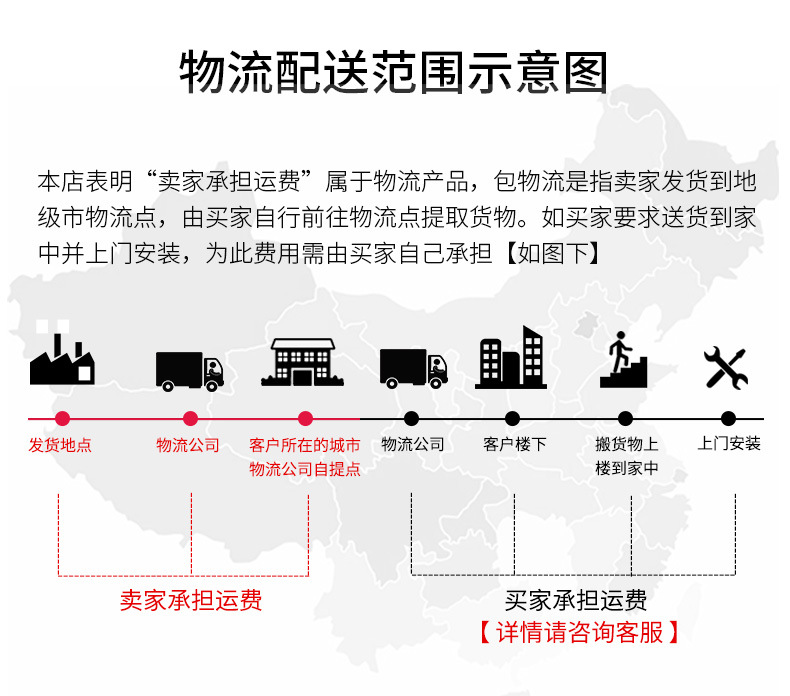 物流配送范围示意图

本店表明“卖家承担运费”属于物流产品，包物流是指卖家发货到地级市物流点，由买家自行前往物流点提取货物。如买家要求送货到家中并上门安装，为此费用需由买家自己承担【如图下】

发货地点

物流公司

客户所在的城市物流公司自提点

物流公司

客户楼下

搬货物上楼到家中

上门安装

卖家承担运费

买家承担运费
【详情请咨询客服】