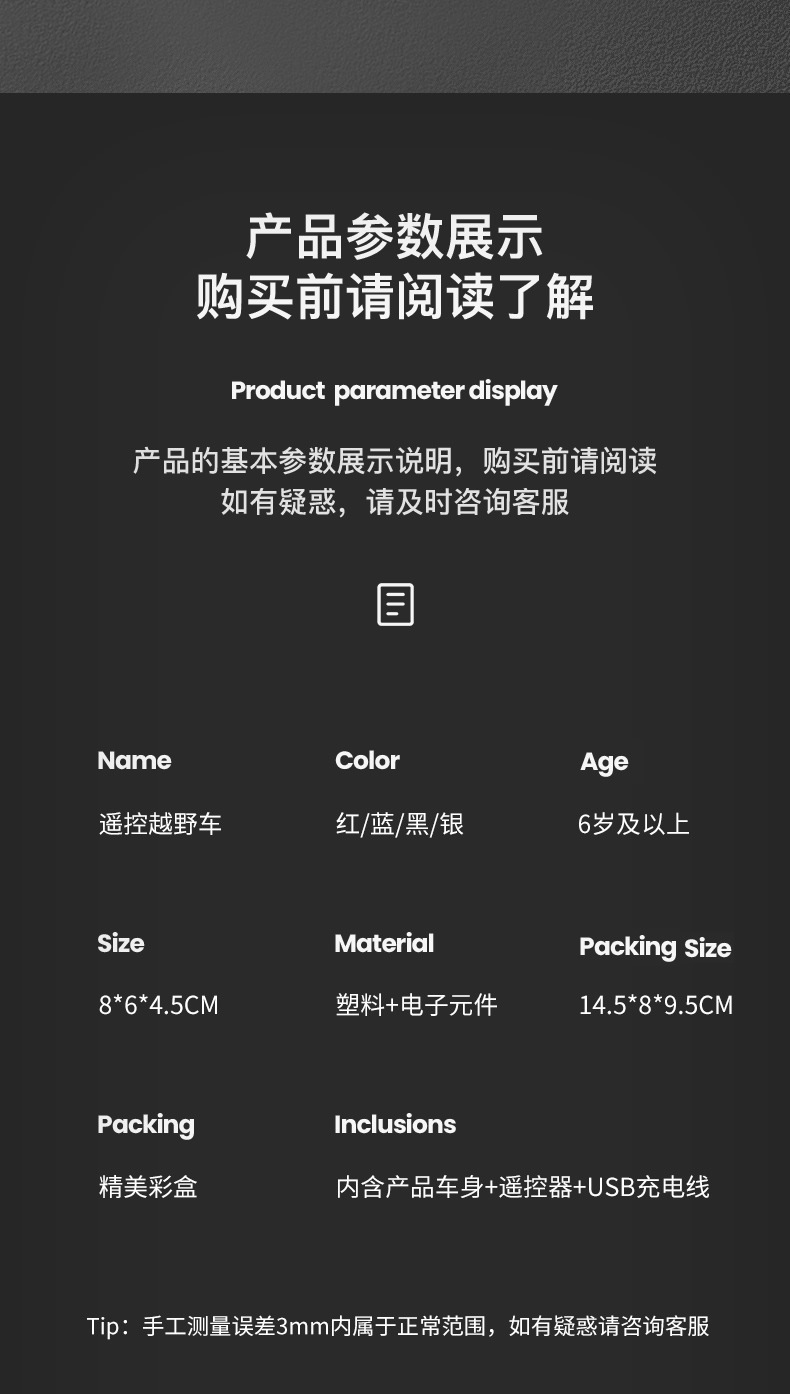 产品参数展示
购买前请阅读了解

Product parameter display

产品的基本参数展示说明，购买前请阅读
如有疑惑，请及时咨询客服

Name
遥控越野车

Color
红/蓝/黑/银

Age
6岁及以上

Size
8*6*4.5CM

Material
塑料+电子元件

Packing Size
14.5*8*9.5CM

Packing
精美彩盒

Inclusions
内含产品车身+遥控器+USB充电线

Tip：手工测量误差3mm内属于正常范围，如有疑惑请咨询客服