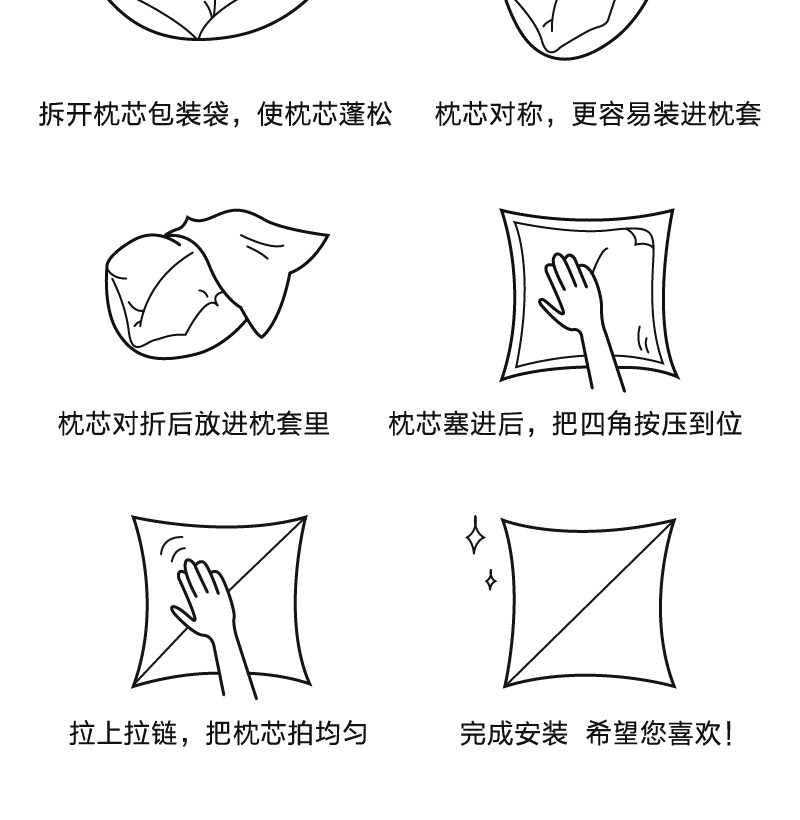 拆开枕芯包装袋，使枕芯蓬松

枕芯对称，更容易装进枕套

枕芯对折后放进枕套里

枕芯塞进后，把四角按压到位

拉上拉链，把枕芯拍均匀

完成安装 希望您喜欢！