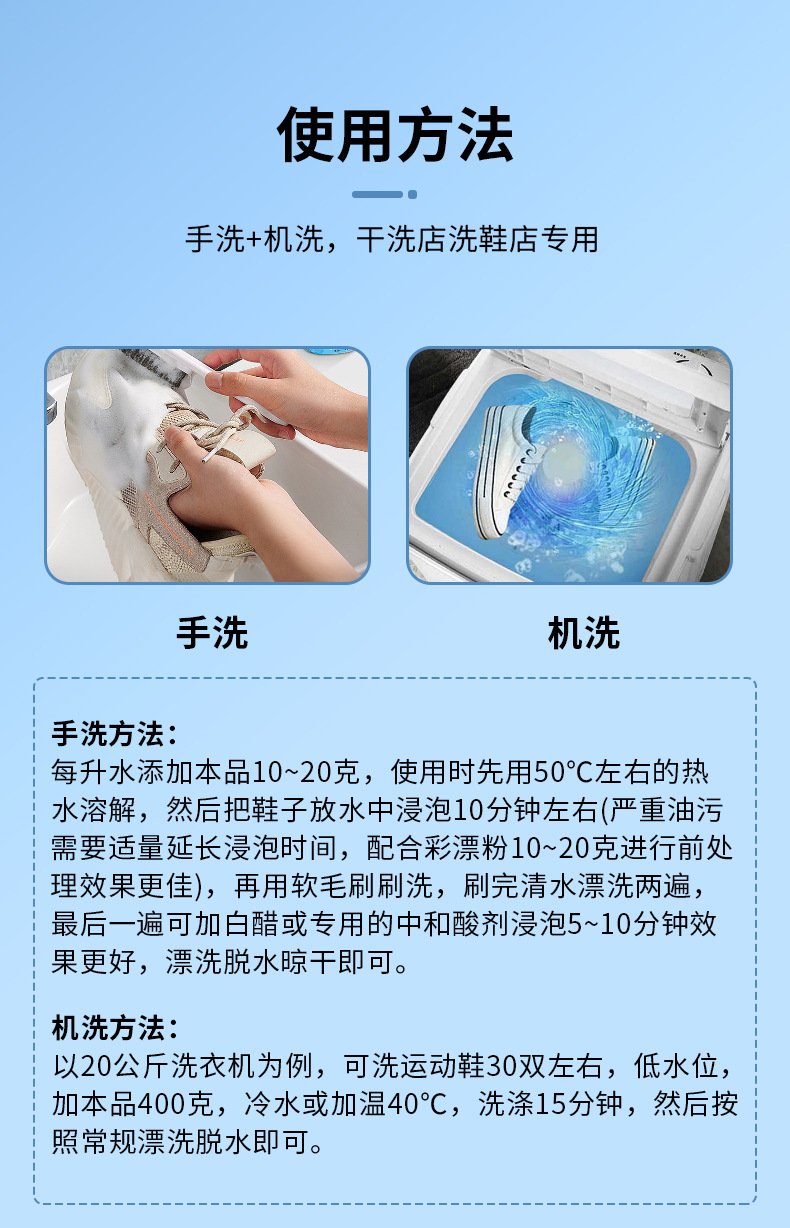 使用方法

手洗+机洗，干洗店洗鞋店专用

手洗

机洗

手洗方法：
每升水添加本品10~20克，使用时先用50°C左右的热水溶解，然后把鞋子放水中浸泡10分钟左右(严重油污需要适量延长浸泡时间，配合彩漂粉10~20克进行前处理效果更佳)，再用软毛刷刷洗，刷完清水漂洗两遍，最后一遍可加白醋或专用的中和酸剂浸泡5~10分钟效果更好，漂洗脱水晾干即可。

机洗方法：
以20公斤洗衣机为例，可洗运动鞋30双左右，低水位，加本品400克，冷水或加温40°C，洗涤15分钟，然后按照常规漂洗脱水即可。