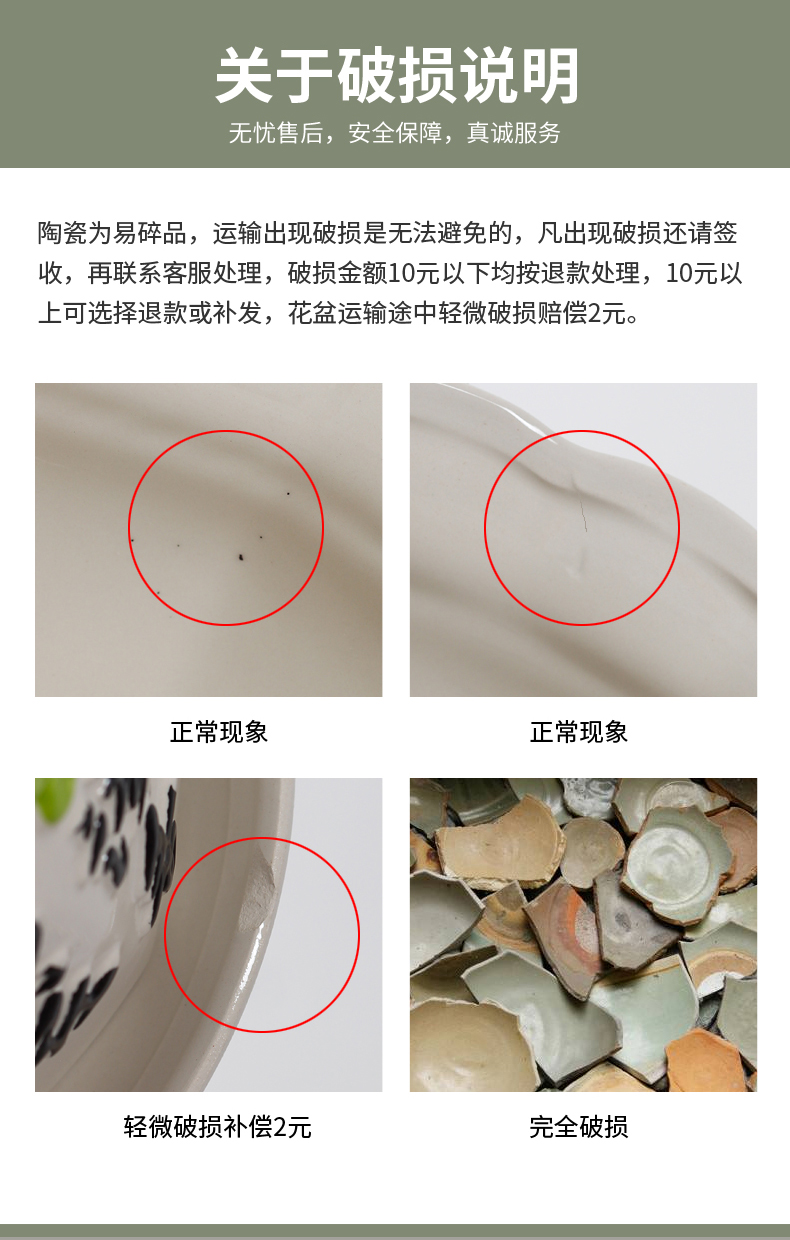 关于破损说明

无忧售后，安全保障，真诚服务

陶瓷为易碎品，运输出现破损是无法避免的，凡出现破损还请签收，再联系客服处理，破损金额10元以下均按退款处理，10元以上可选择退款或补发，花盆运输途中轻微破损赔偿2元。

正常现象

正常现象

轻微破损补偿2元

完全破损