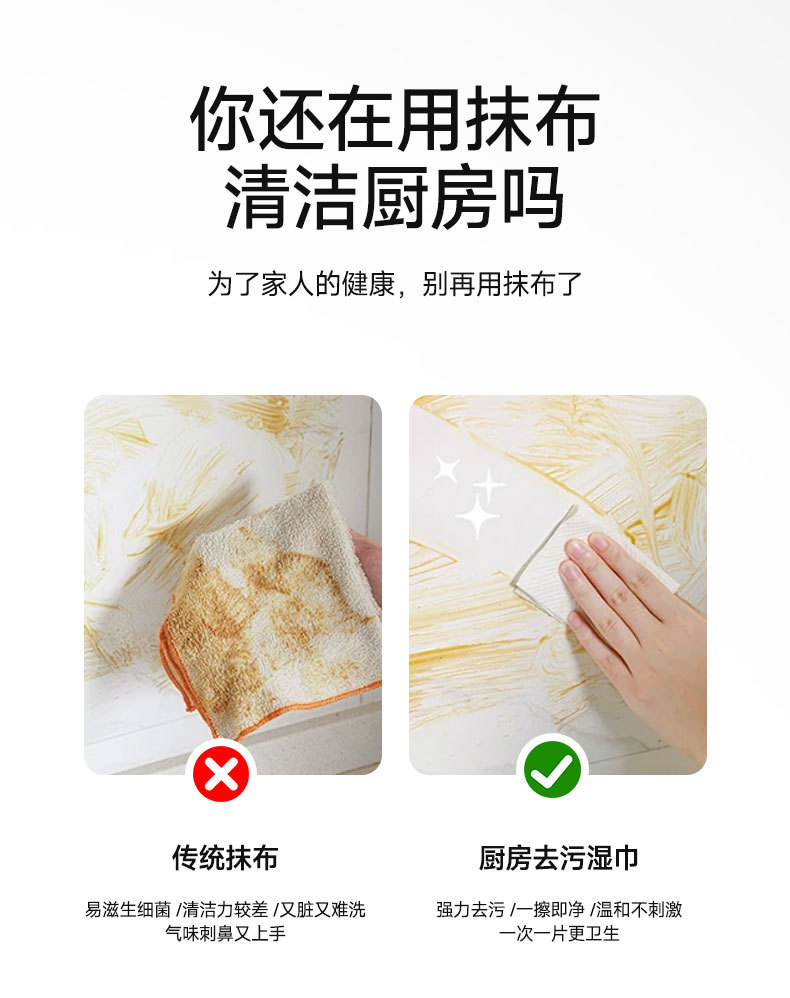 你还在用抹布
清洁厨房吗

为了家人的健康，别再用抹布了

传统抹布

易滋生细菌 /清洁力较差 /又脏又难洗
气味刺鼻又上手

厨房去污湿巾

强力去污 /一擦即净 /温和不刺激
一次一片更卫生