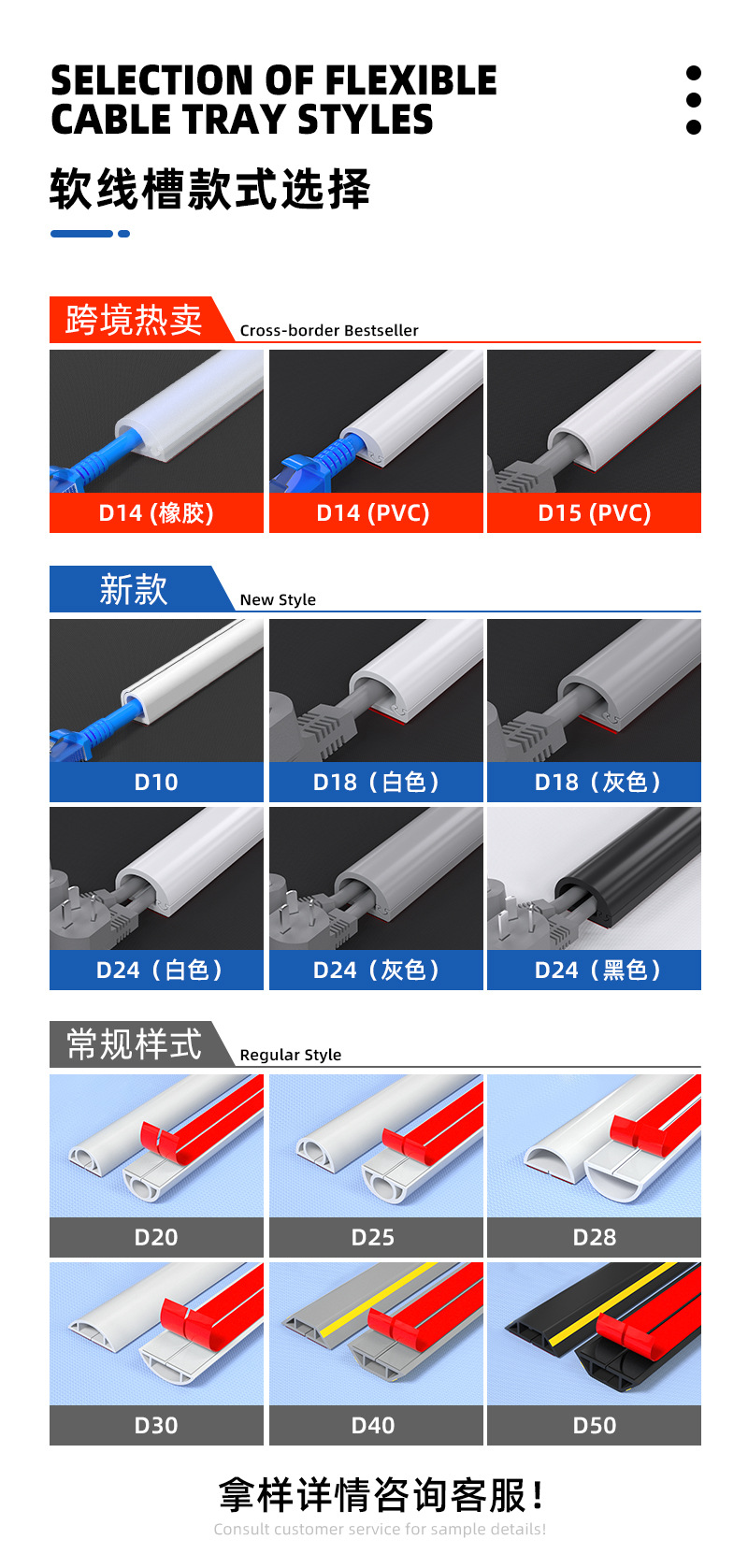 SELECTION OF FLEXIBLE CABLE TRAY STYLES

软线槽款式选择

跨境热卖 Cross-border Bestseller

D14 (橡胶)
D14 (PVC)
D15 (PVC)

新款 New Style

D10
D18（白色）
D18（灰色）
D24（白色）
D24（灰色）
D24（黑色）

常规样式 Regular Style

D20
D25
D28
D30
D40
D50

拿样详情咨询客服！
Consult customer service for sample details!