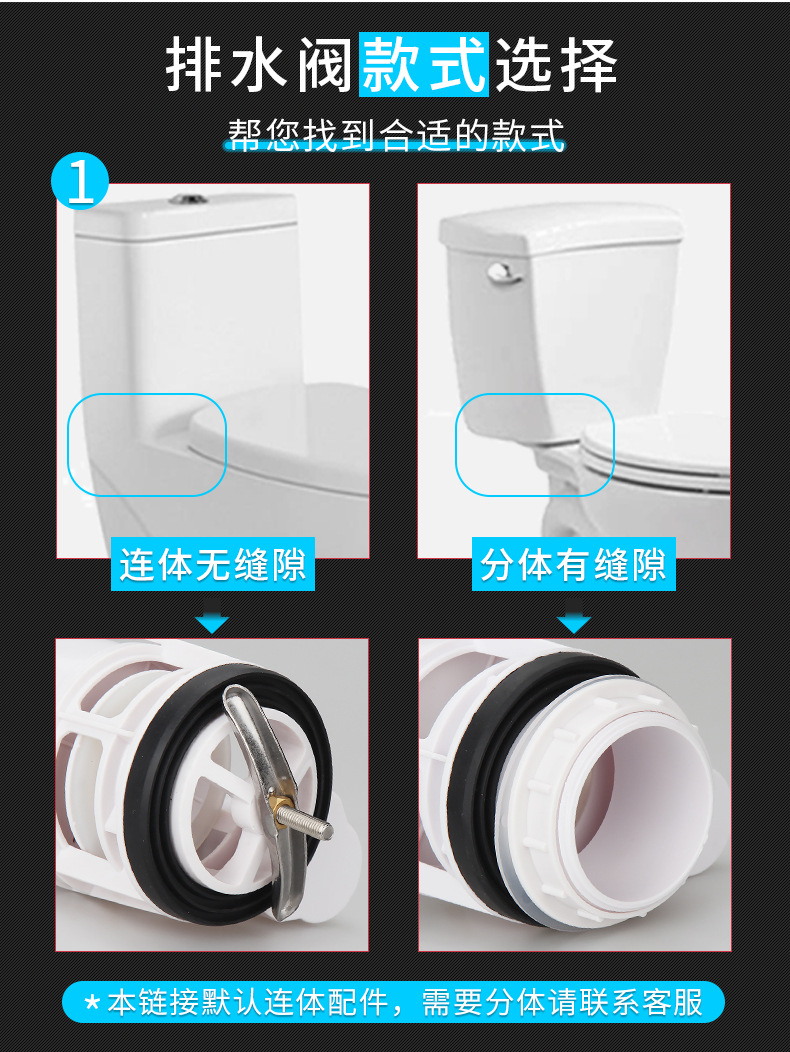 排水阀款式选择

帮您找到合适的款式

1

连体无缝隙

分体有缝隙

★本链接默认连体配件，需要分体请联系客服