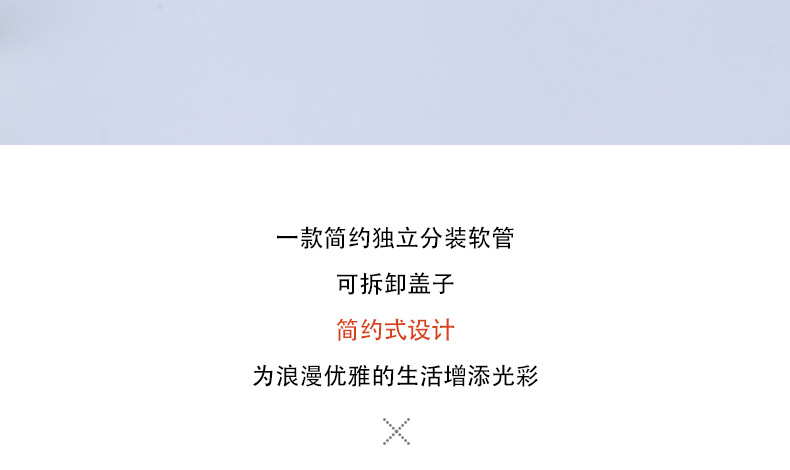 一款简约独立分装软管

可拆卸盖子

简约式设计

为浪漫优雅的生活增添光彩