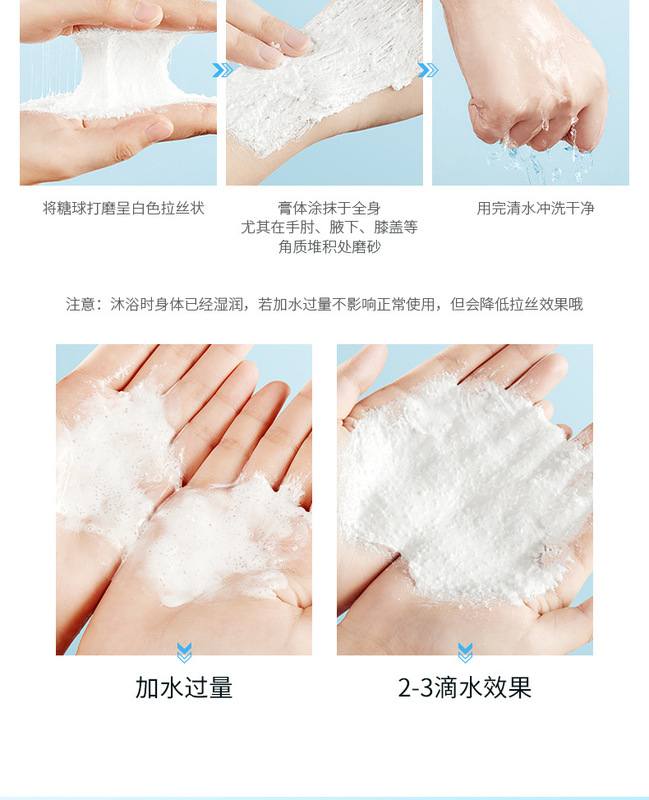 将糖球打磨呈白色拉丝状

膏体涂抹于全身
尤其在手肘、腋下、膝盖等
角质堆积处磨砂

用完清水冲洗干净

注意：沐浴时身体已经湿润，若加水过量不影响正常使用，但会降低拉丝效果哦

加水过量

2-3滴水效果