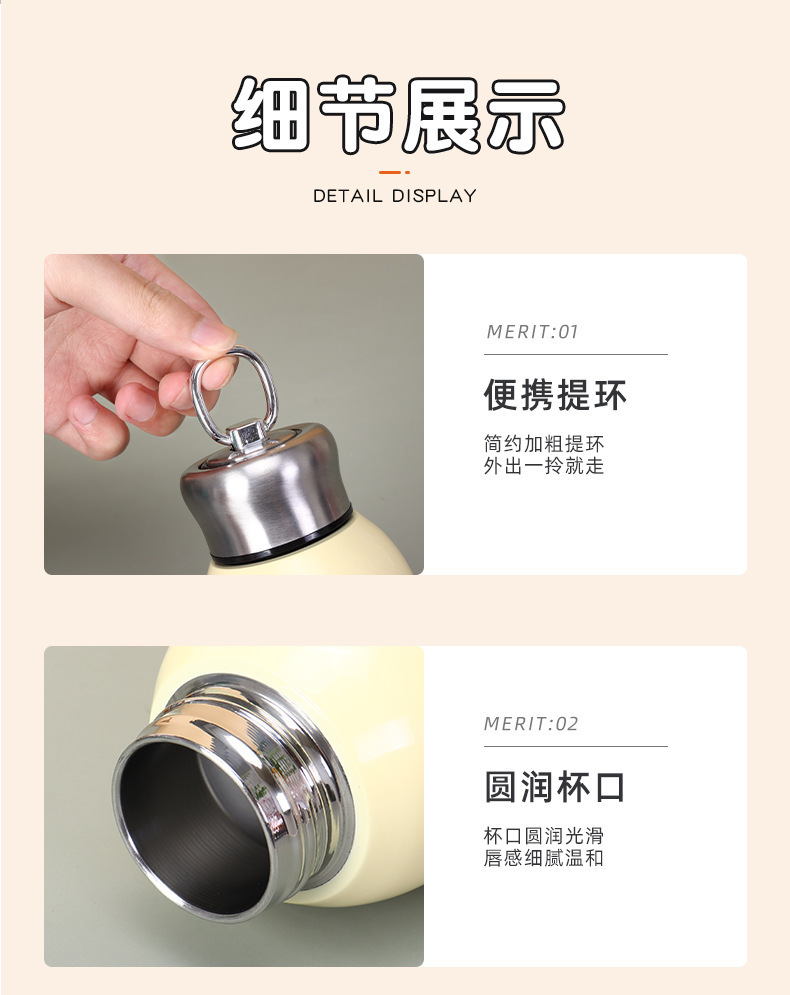 细节展示

DETAIL DISPLAY

MERIT:01

便携提环

简约加粗提环
外出一拎就走

MERIT:02

圆润杯口

杯口圆润光滑
唇感细腻温和