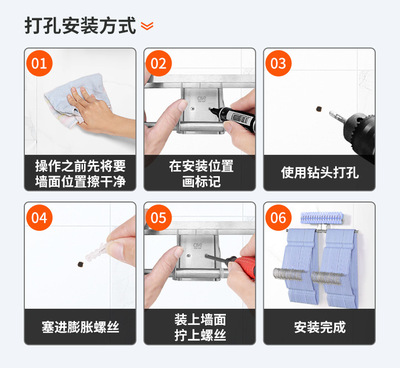 打孔安装方式

01
操作之前先将要墙面位置擦干净

02
在安装位置画标记

03
使用钻头打孔

04
塞进膨胀螺丝

05
装上墙面拧上螺丝

06
安装完成