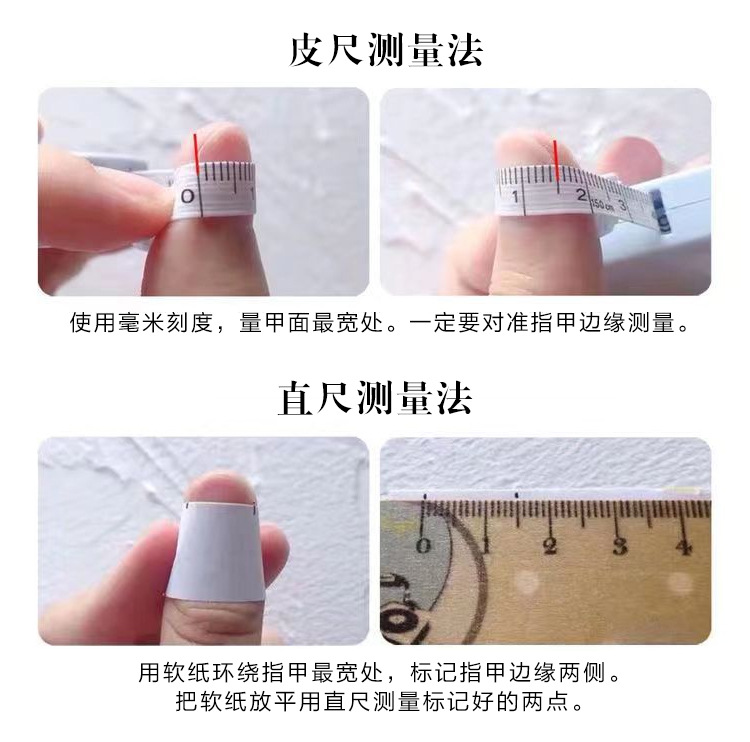 皮尺测量法

0 1

1 2 150 cm 3

使用毫米刻度，量甲面最宽处。一定要对准指甲边缘测量。

直尺测量法

0 1 2 3 4

用软纸环绕指甲最宽处，标记指甲边缘两侧。
把软纸放平用直尺测量标记好的两点。