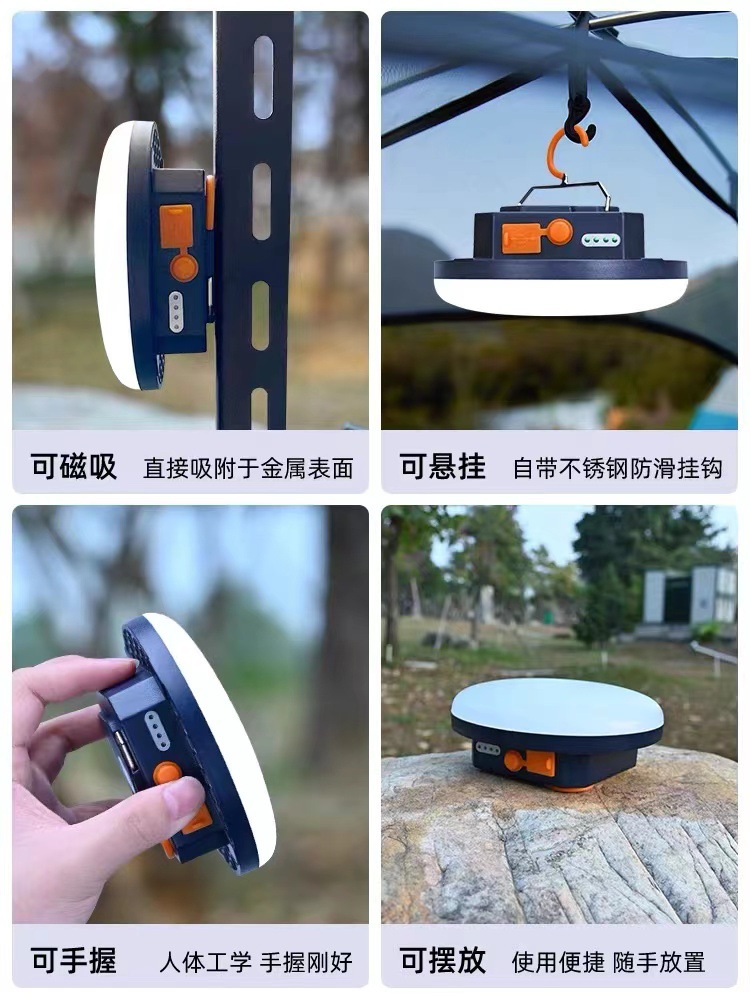 可磁吸 直接吸附于金属表面

可悬挂 自带不锈钢防滑挂钩

可手握 人体工学 手握刚好

可摆放 使用便捷 随手放置