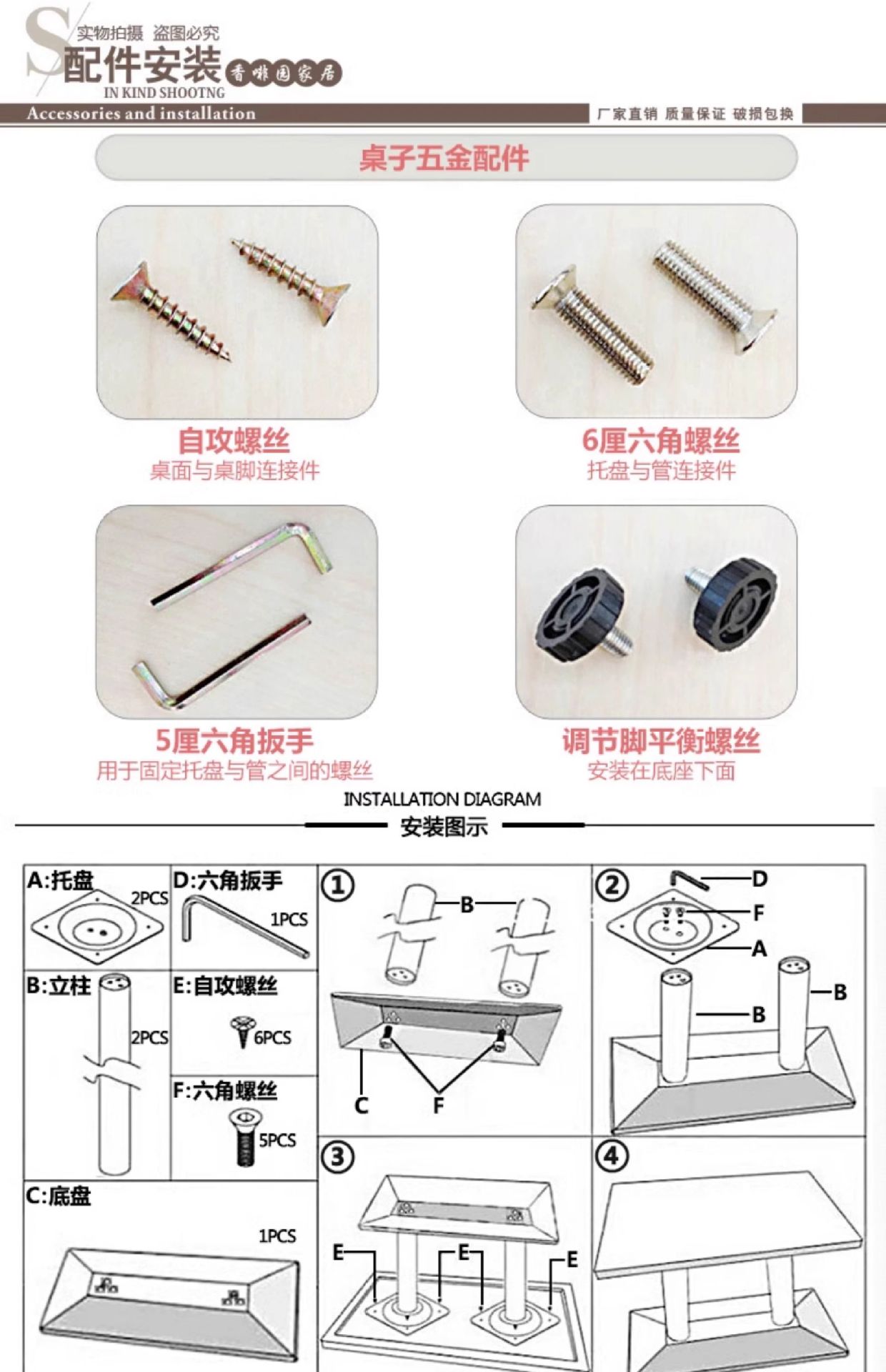 S 实物拍摄 盗图必究
配件安装 香啡国家居
IN KIND SHOOTNG
Accessories and installation
厂家直销 质量保证 破损包换

桌子五金配件

自攻螺丝
桌面与桌脚连接件

6厘六角螺丝
托盘与管连接件

5厘六角扳手
用于固定托盘与管之间的螺丝

调节脚平衡螺丝
安装在底座下面

INSTALLATION DIAGRAM
安装图示

A:托盘 2PCS
D:六角扳手 1PCS
B:立柱 2PCS
E:自攻螺丝 6PCS
F:六角螺丝 5PCS
C:底盘 1PCS

① B C F
② D F A B B
③ E E E
④