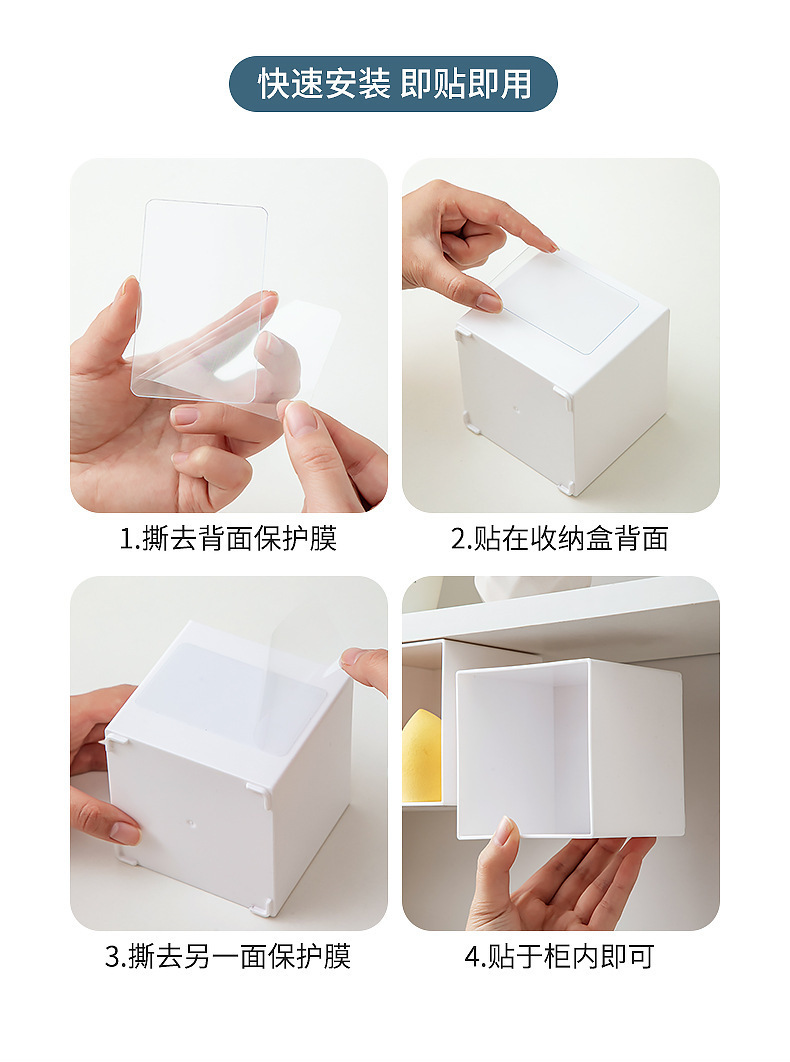 快速安装 即贴即用

1.撕去背面保护膜

2.贴在收纳盒背面

3.撕去另一面保护膜

4.贴于柜内即可