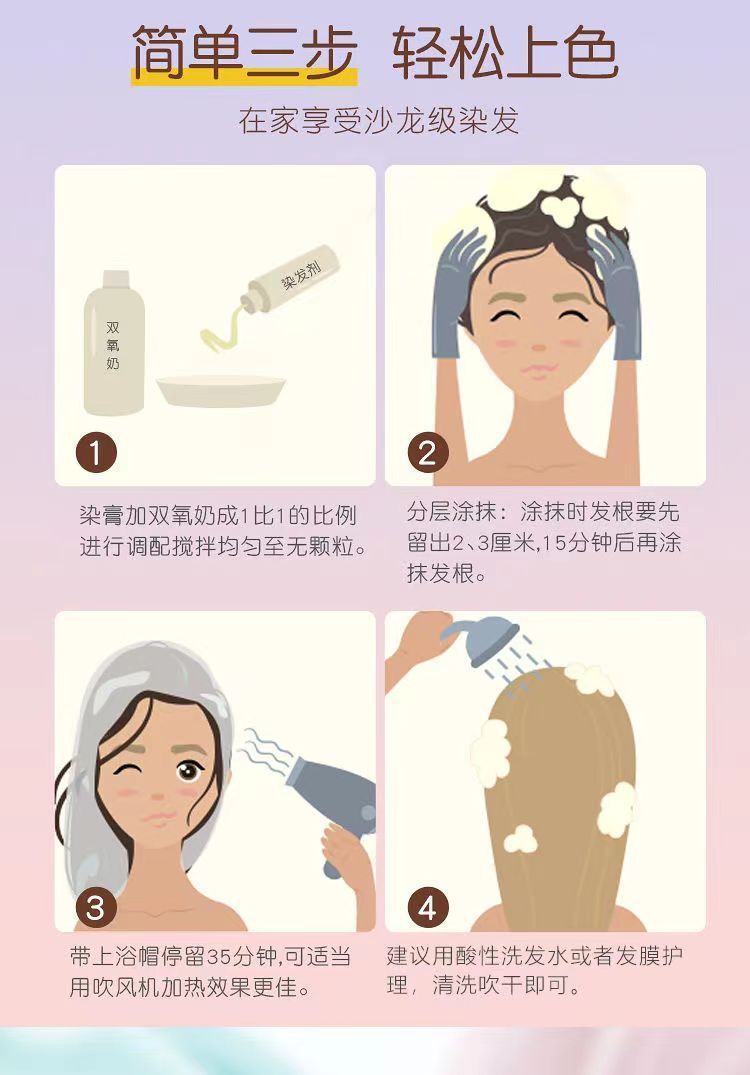 简单三步 轻松上色

在家享受沙龙级染发

双氧奶

染发剂

1

染膏加双氧奶成1比1的比例进行调配搅拌均匀至无颗粒。

2

分层涂抹：涂抹时发根要先留出2、3厘米,15分钟后再涂抹发根。

3

带上浴帽停留35分钟,可适当用吹风机加热效果更佳。

4

建议用酸性洗发水或者发膜护理，清洗吹干即可。