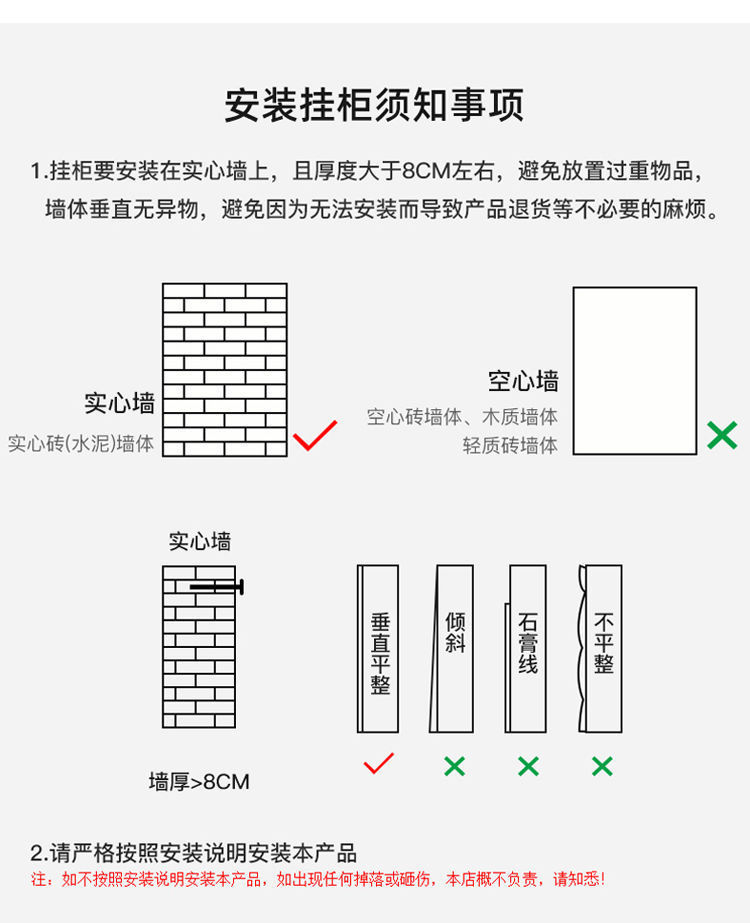 安装挂柜须知事项

1.挂柜要安装在实心墙上，且厚度大于8CM左右，避免放置过重物品，墙体垂直无异物，避免因为无法安装而导致产品退货等不必要的麻烦。

实心墙
实心砖(水泥)墙体

空心墙
空心砖墙体、木质墙体
轻质砖墙体

实心墙

墙厚>8CM

垂直平整

倾斜

石膏线

不平整

2.请严格按照安装说明安装本产品
注：如不按照安装说明安装本产品，如出现任何掉落或砸伤，本店概不负责，请知悉！