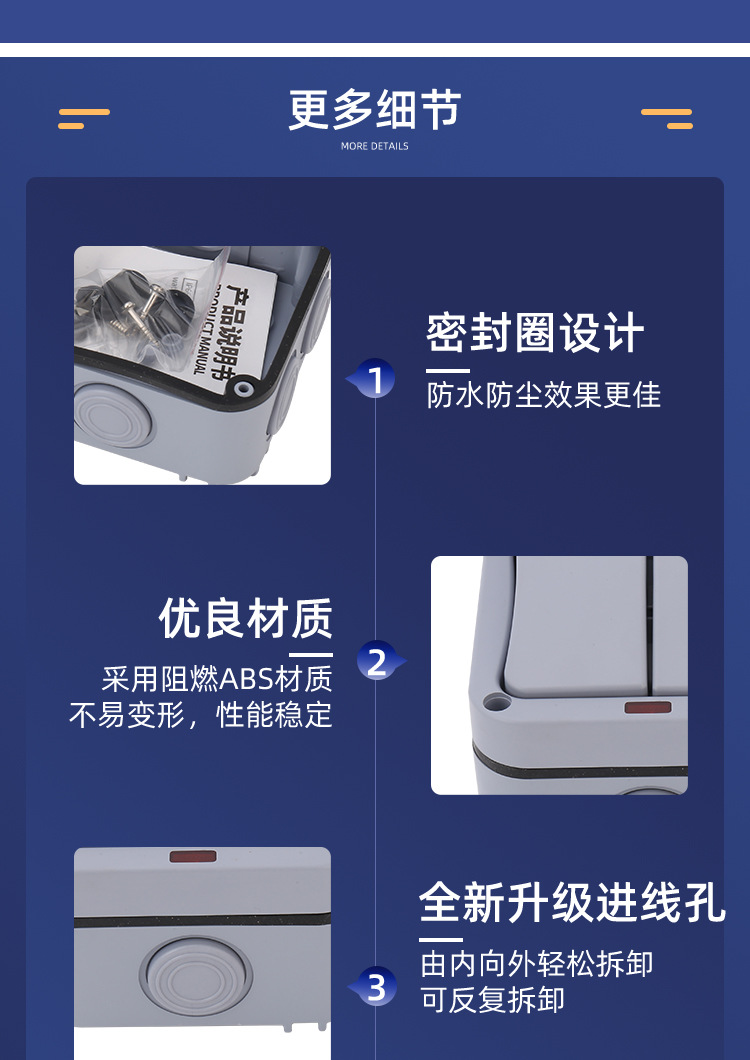 更多细节
MORE DETAILS

产品说明书
PRODUCT MANUAL

1
密封圈设计
防水防尘效果更佳

优良材质
采用阻燃ABS材质
不易变形，性能稳定
2

3
全新升级进线孔
由内向外轻松拆卸
可反复拆卸