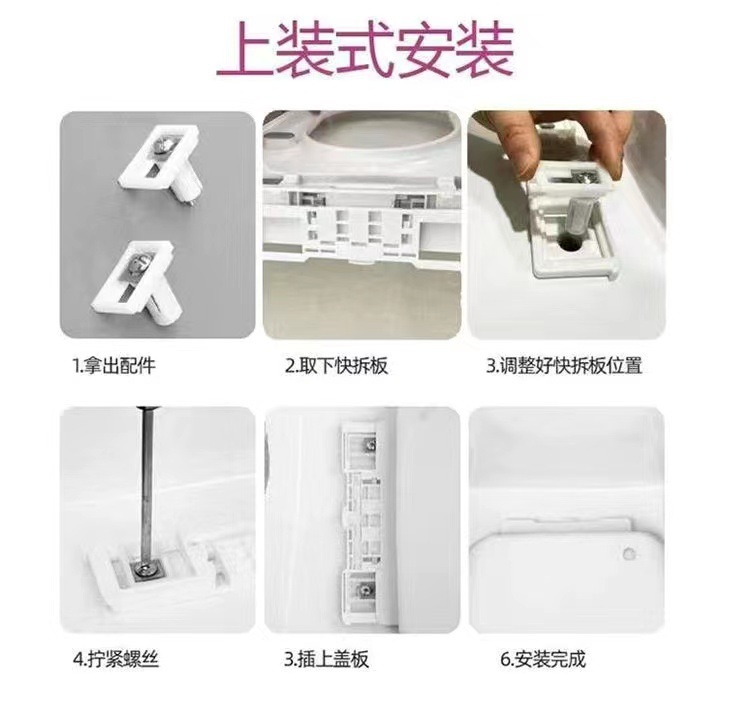 上装式安装

1.拿出配件

2.取下快拆板

3.调整好快拆板位置

4.拧紧螺丝

3.插上盖板

6.安装完成